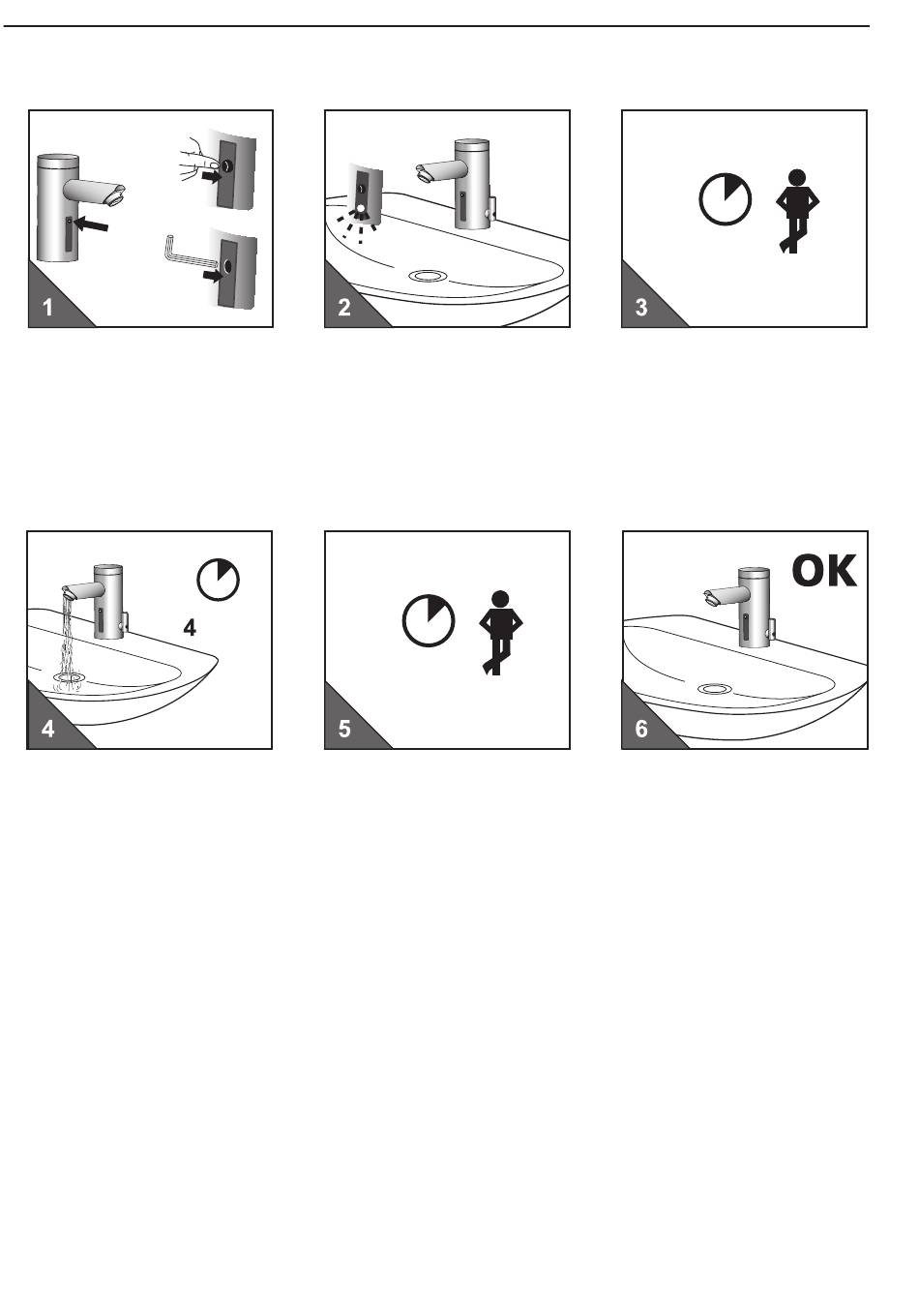 1

2

3

4

4

5

OK

6