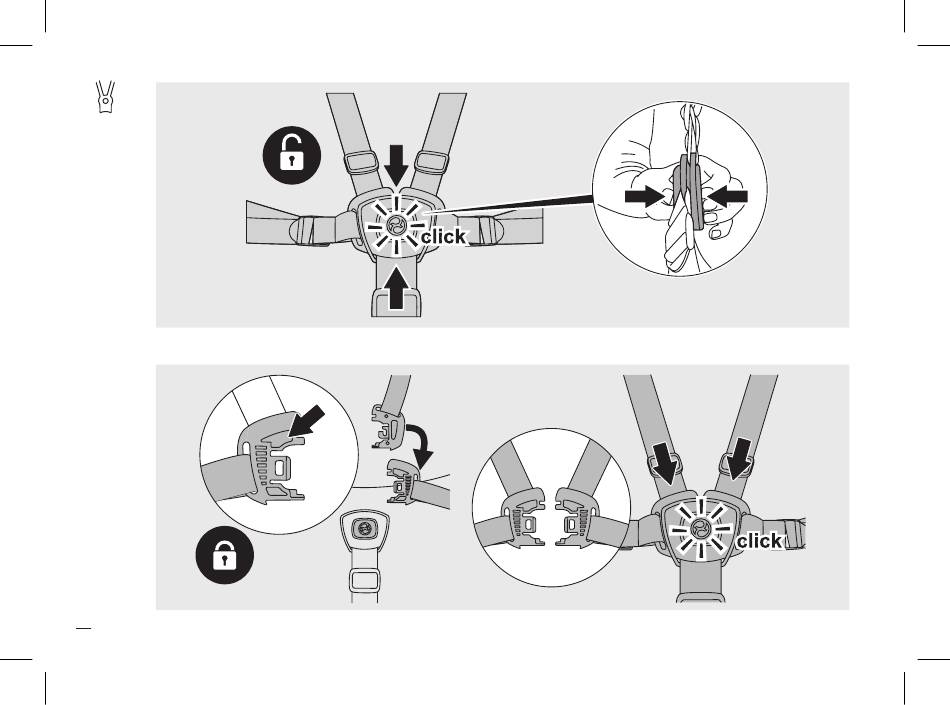 click

click