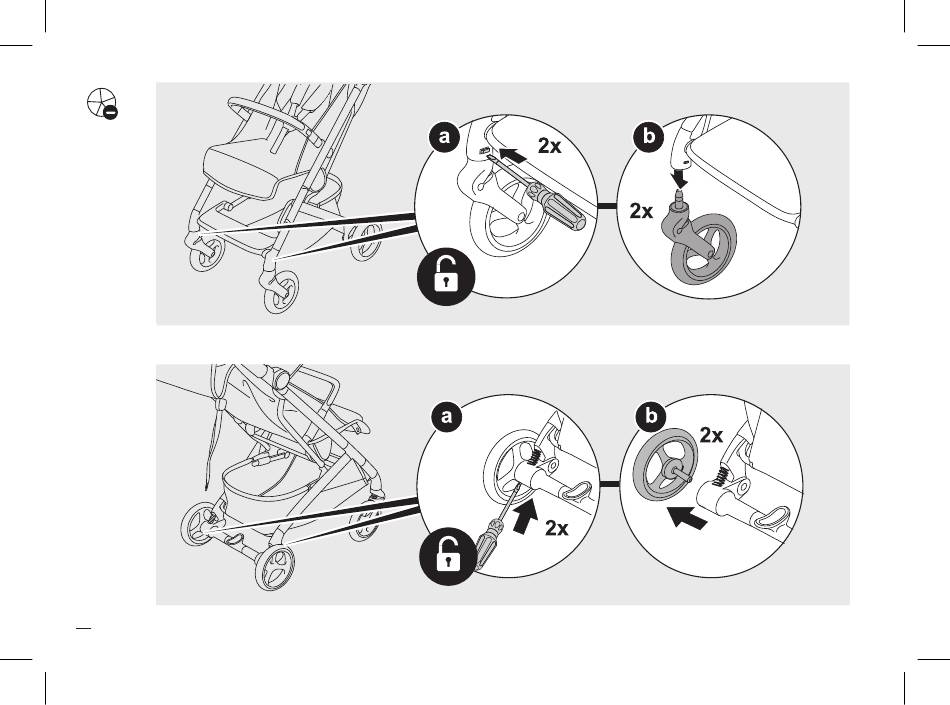 a
2x
b
2x

a
2x
b
2x