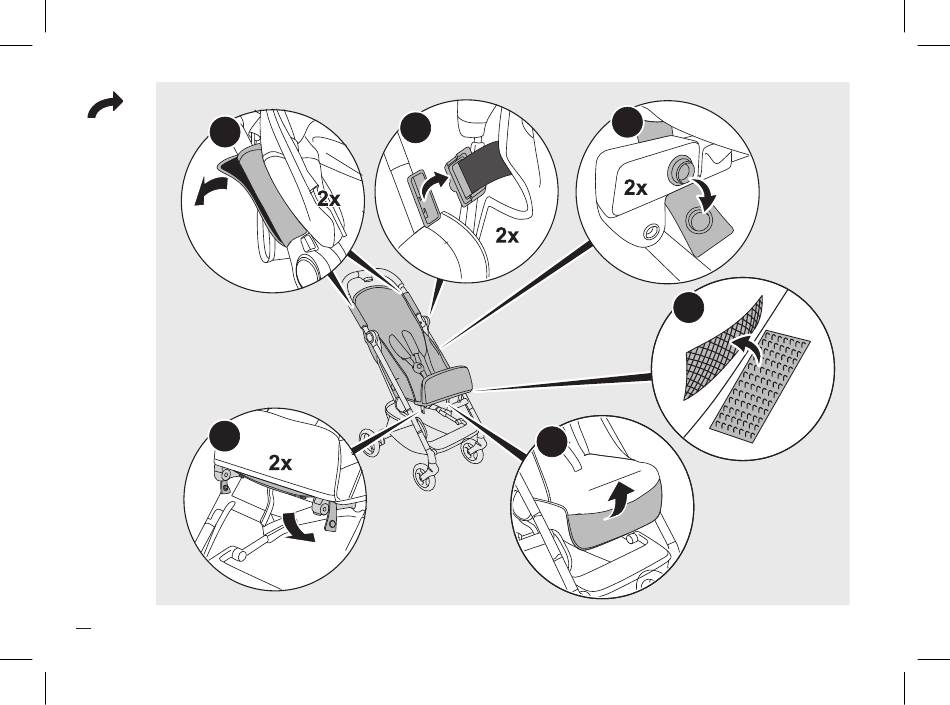 2x

2x

2x

2x