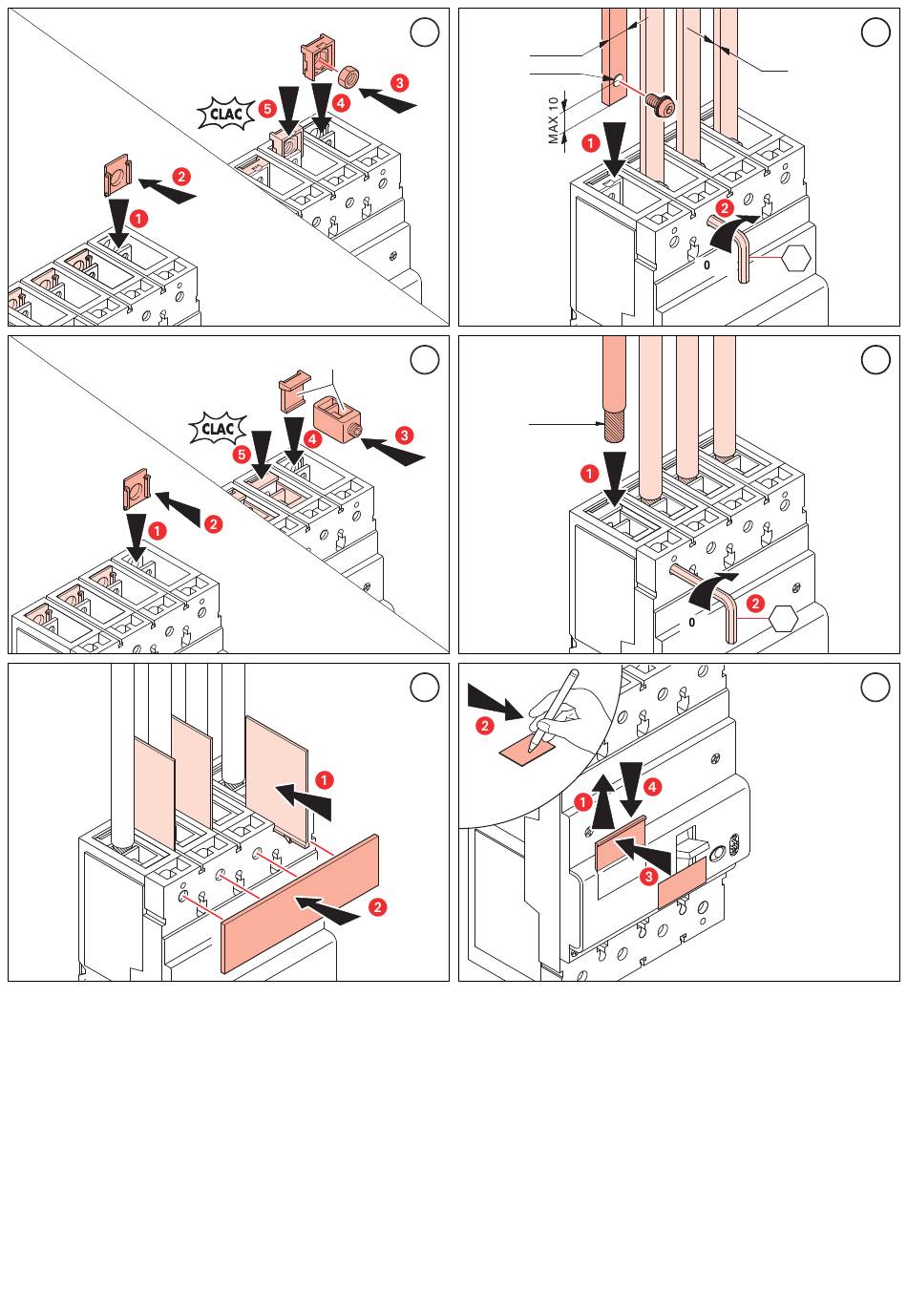 CLAC
5
4
3
2
1

MAX 10
1
2
0

CLAC
5
4
3
2
1

1
2
0

1
2

2
1
4
3