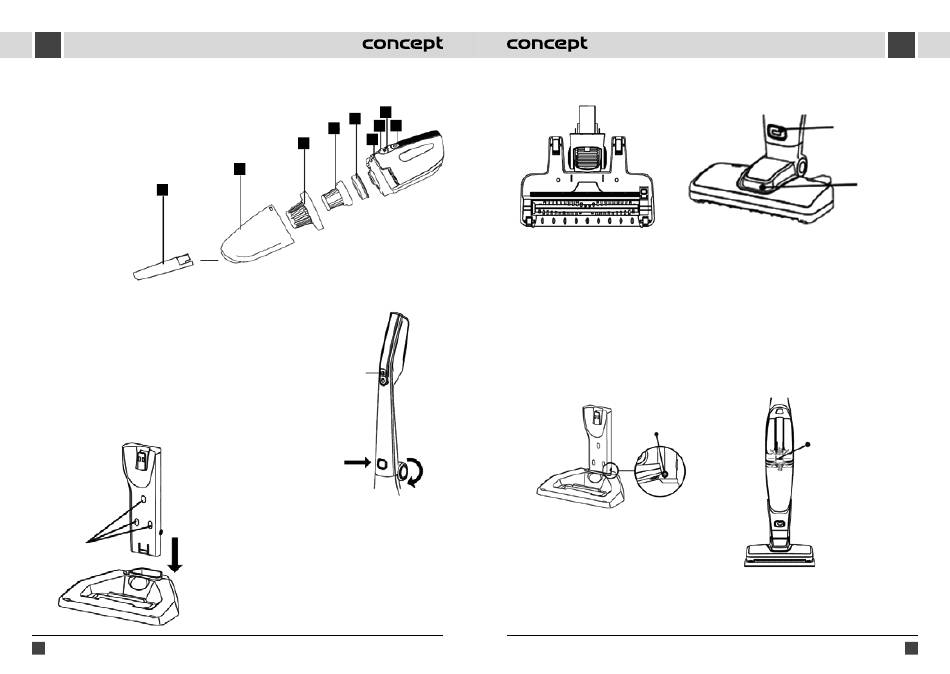 concept

concept