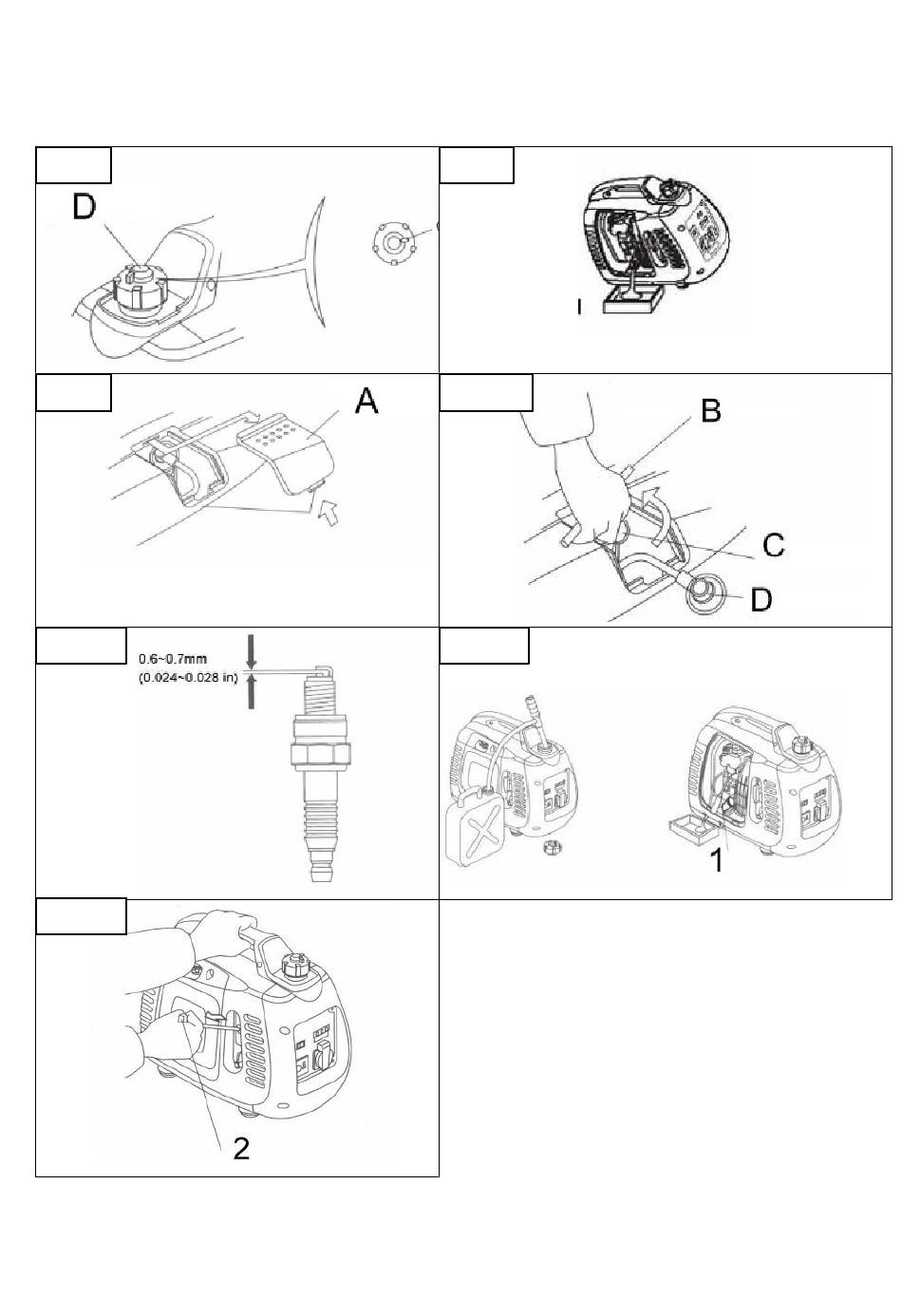 D

I

A

B

C

D

0.6~0.7mm
(0.024~0.028 in)

1

2