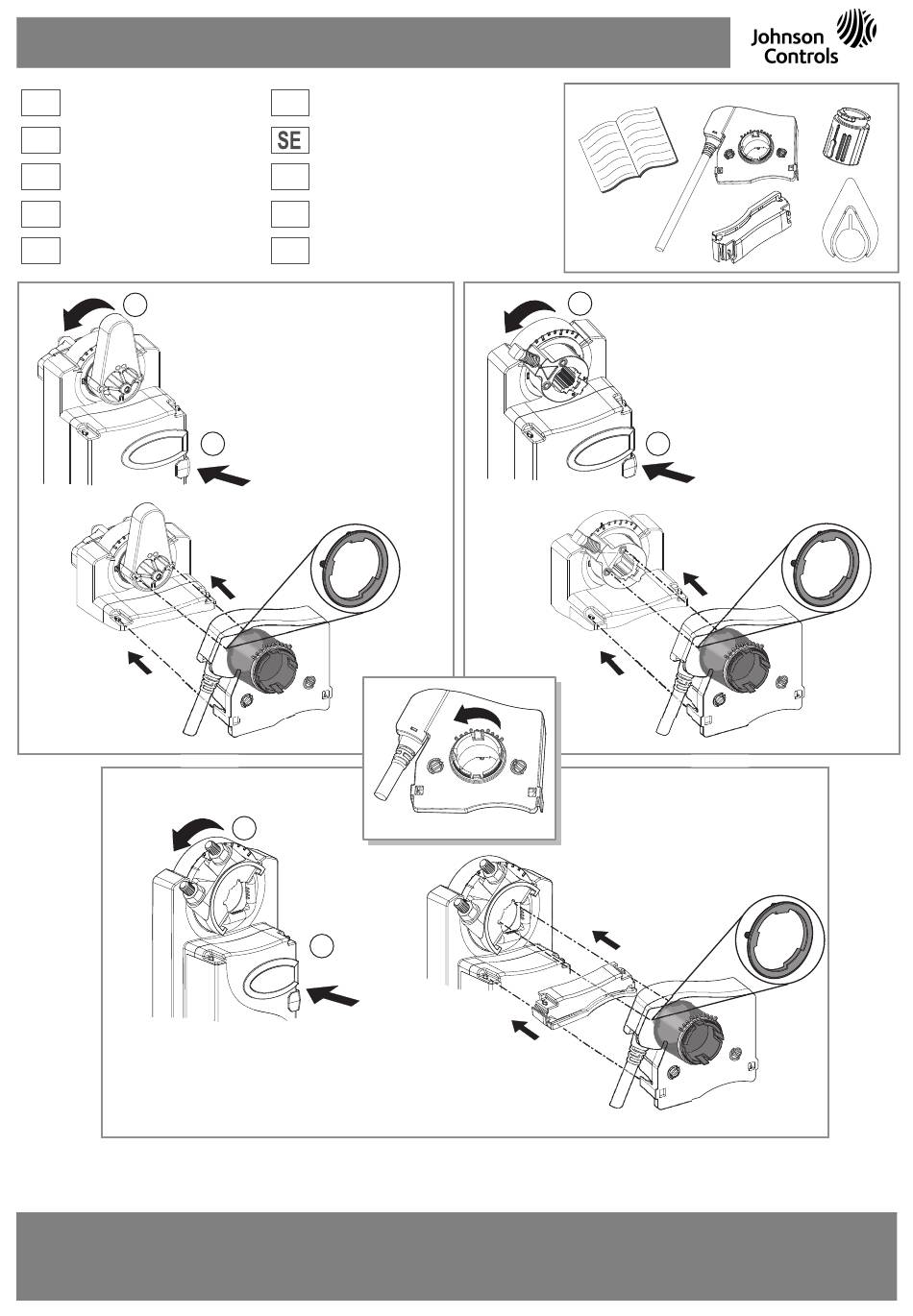 Johnson Controls

SE