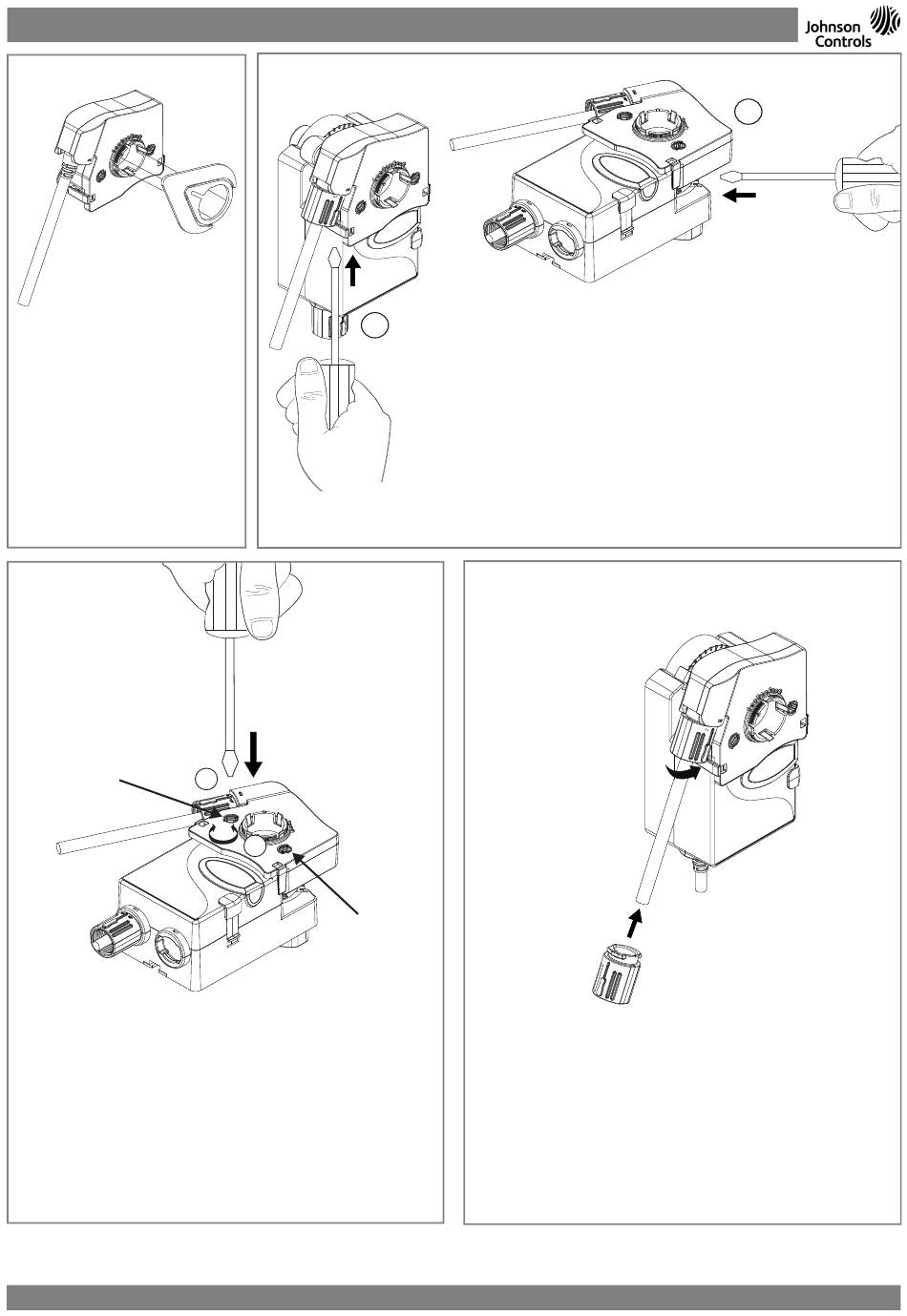 Johnson Controls