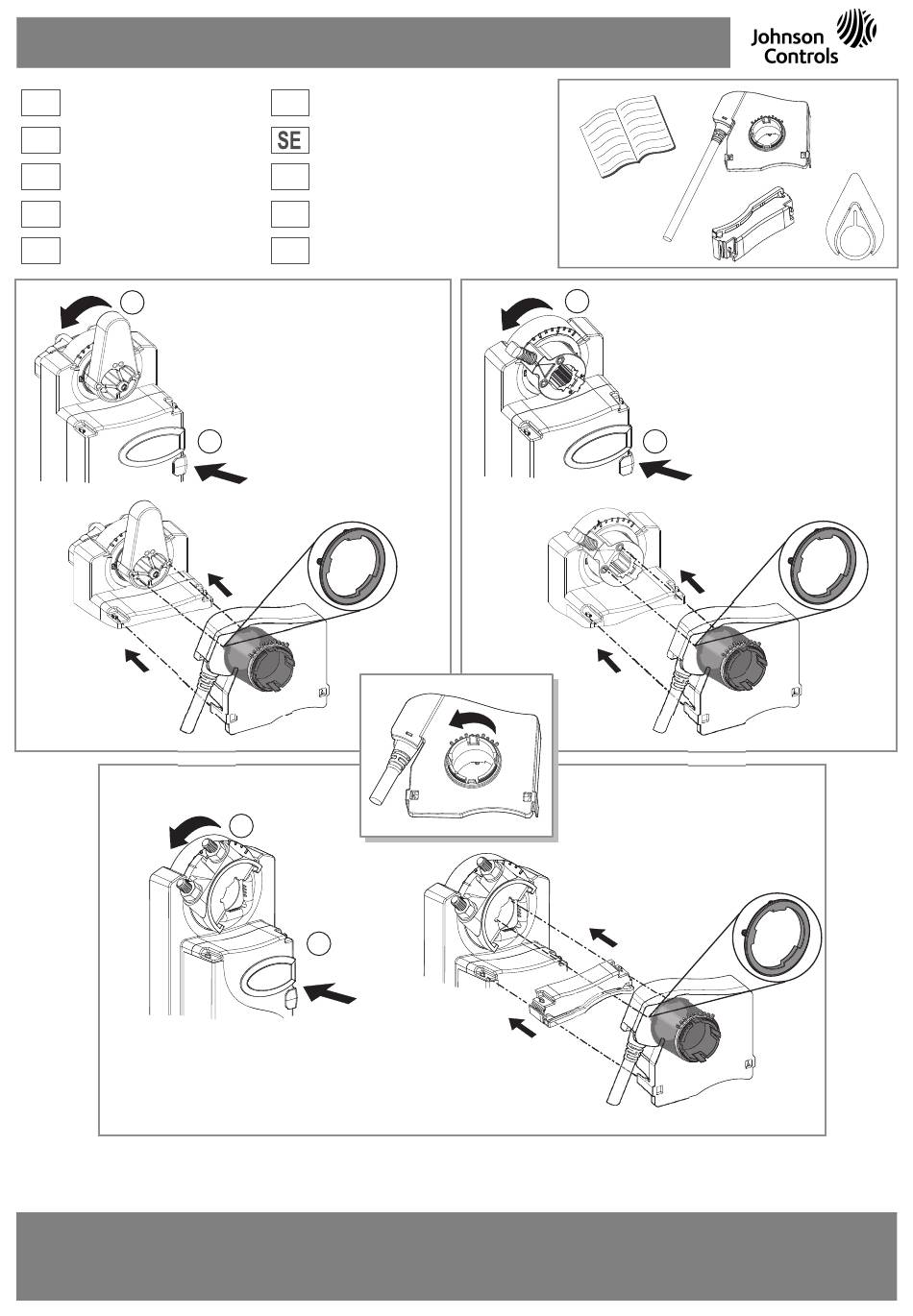 Johnson Controls

SE