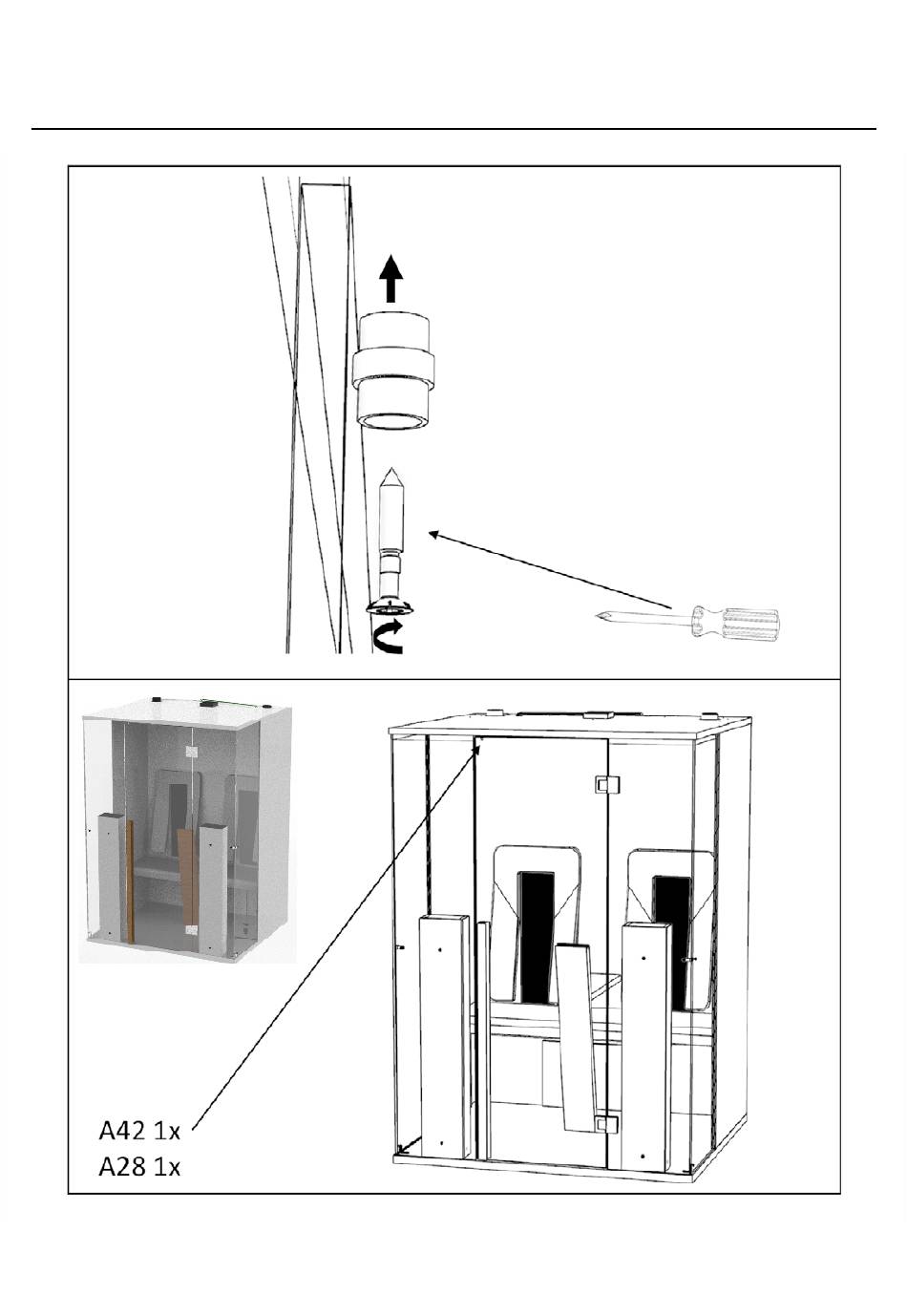 A42 1x
A28 1x