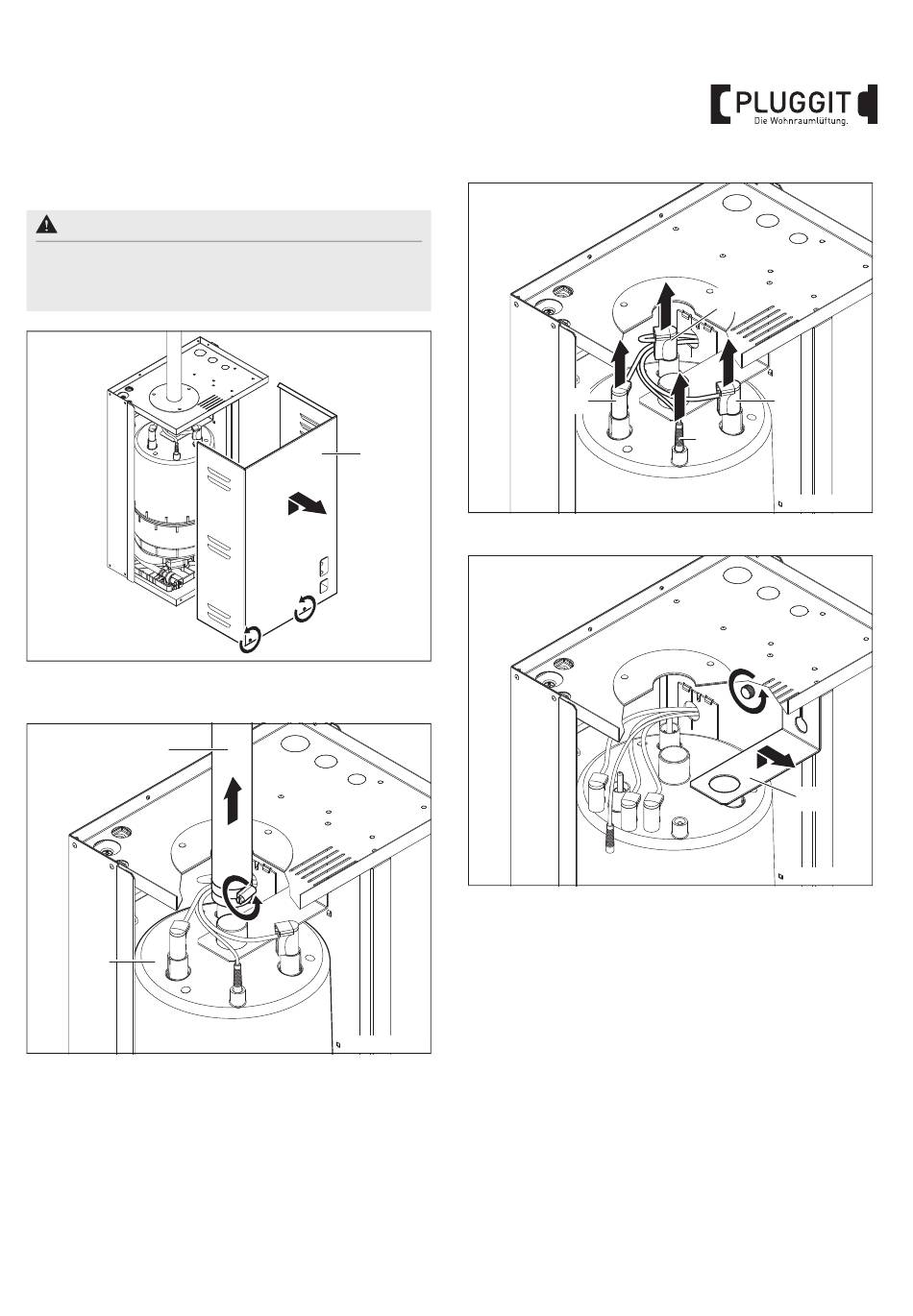 PLUGGIT
Die Wohnraumlüftung.