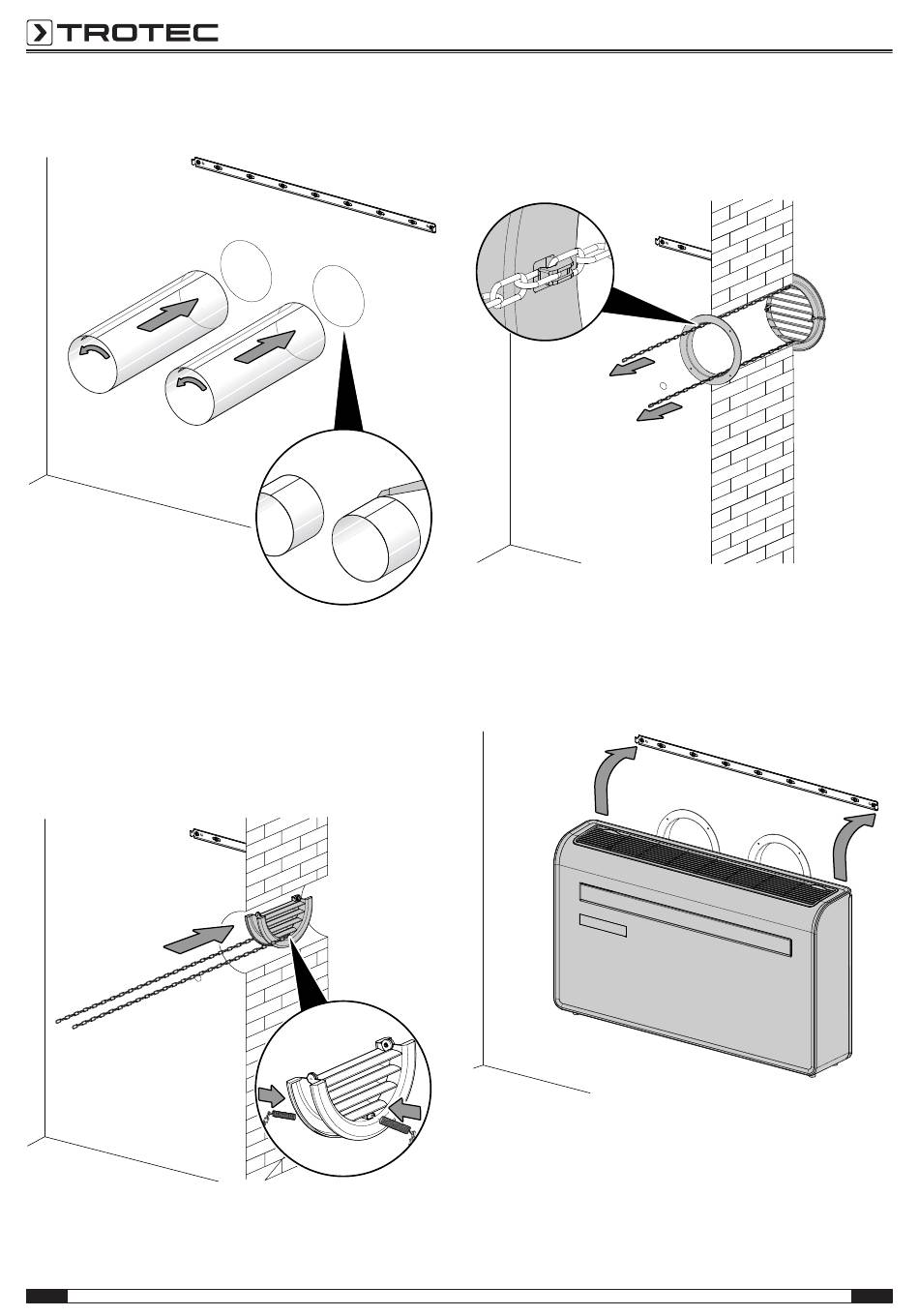 TROTEC