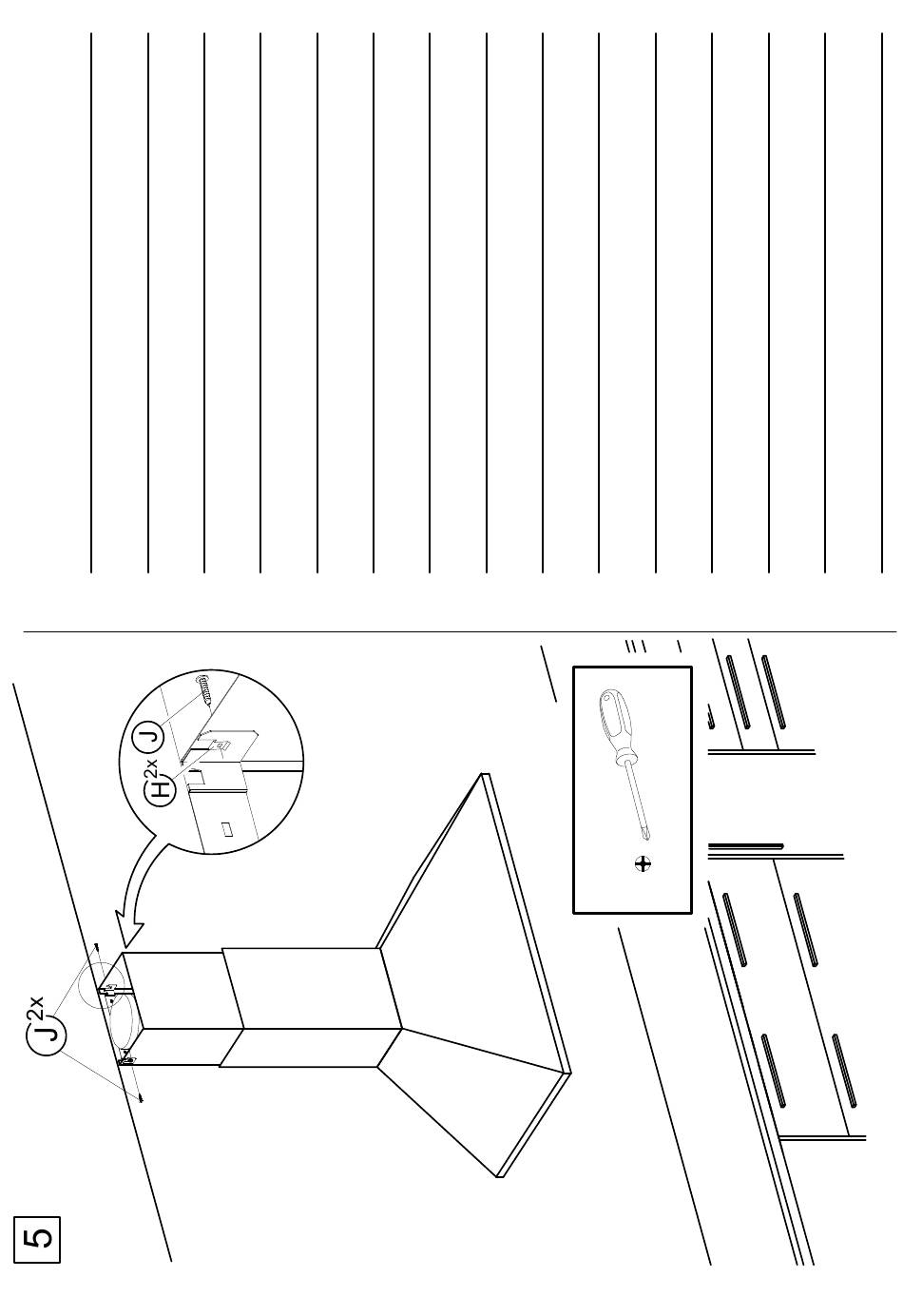 5

J 2x

H 2x J