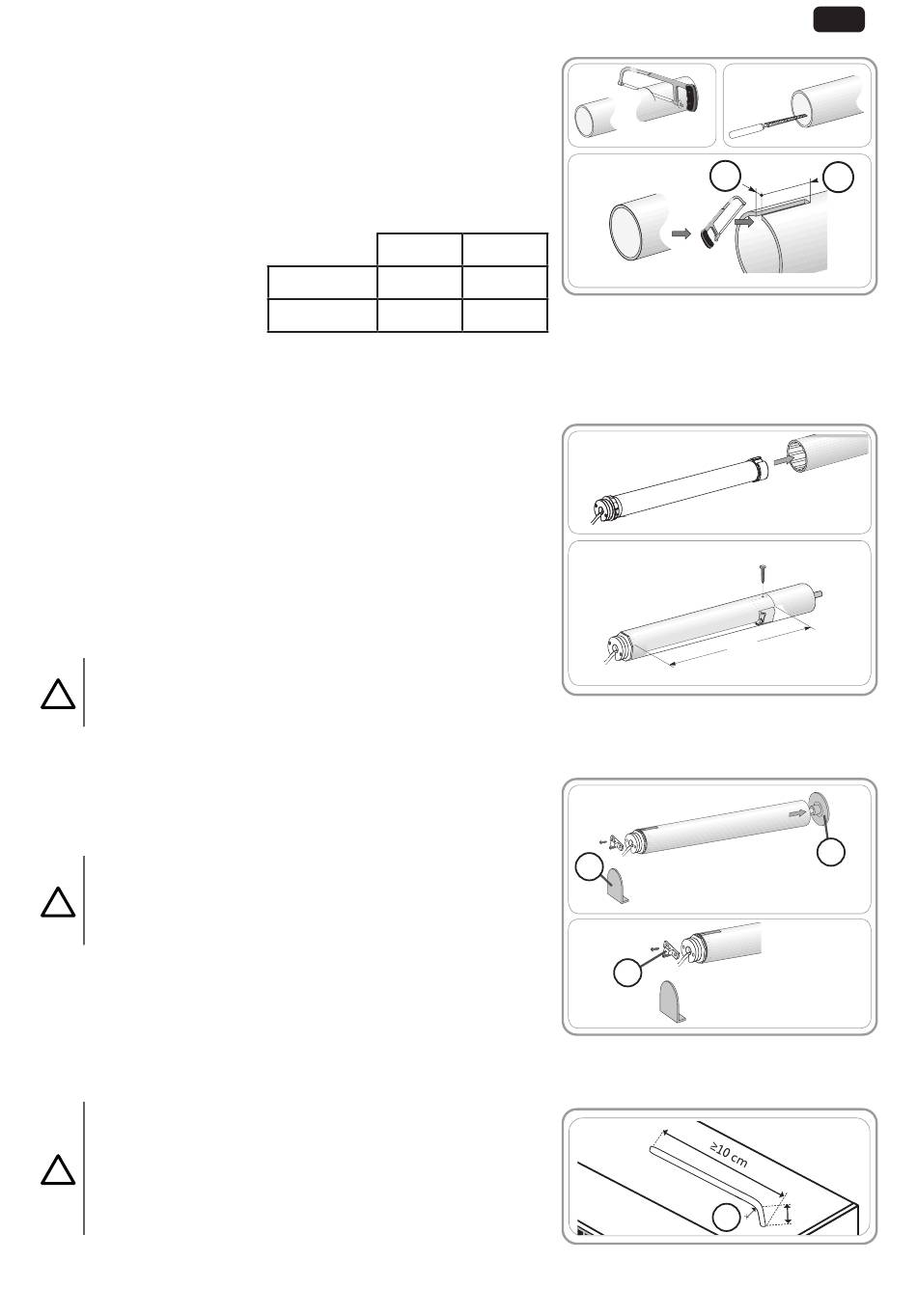 ≥10 cm