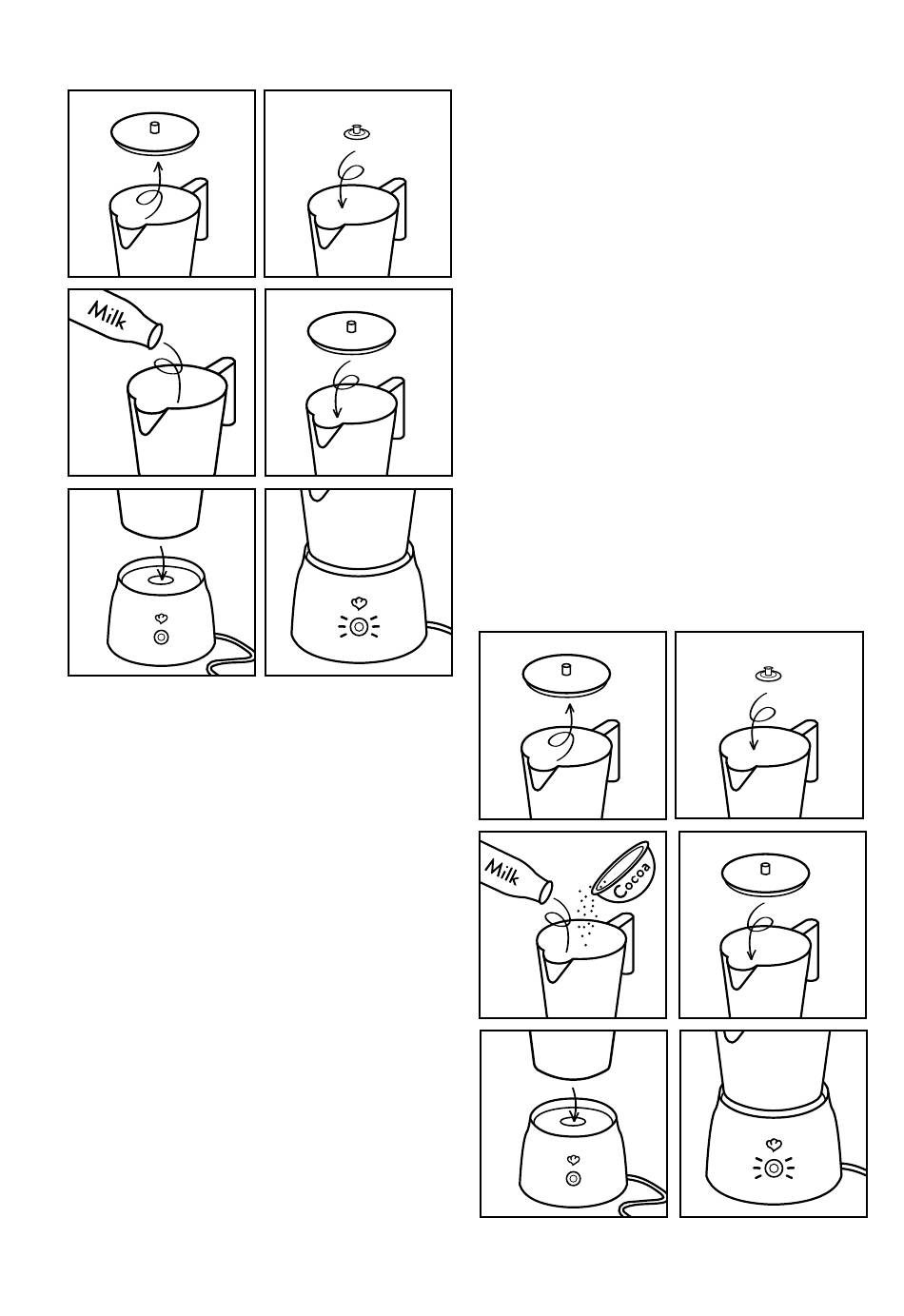 Milk

Milk

Cocoa