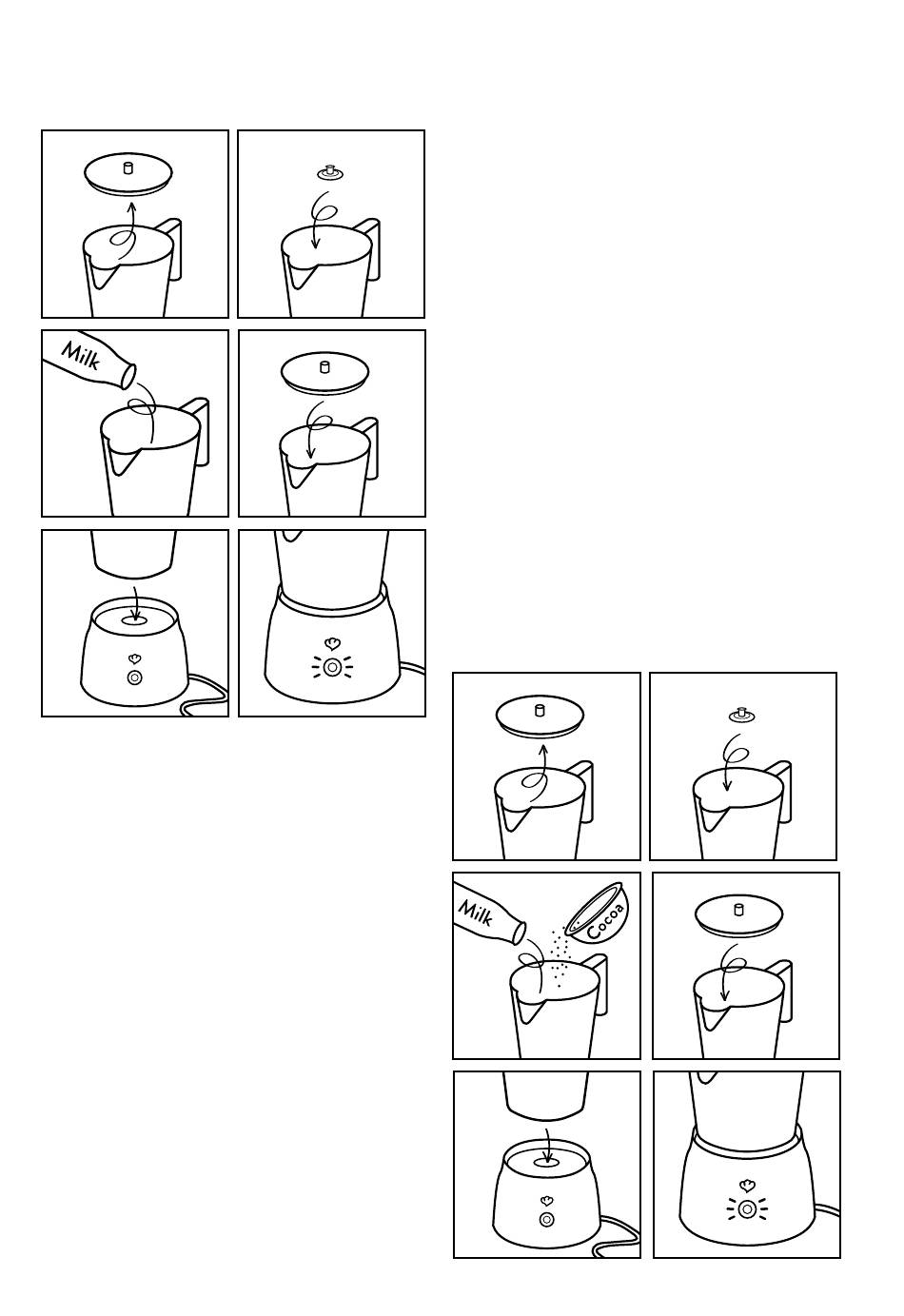 Milk

Milk

Cocoa