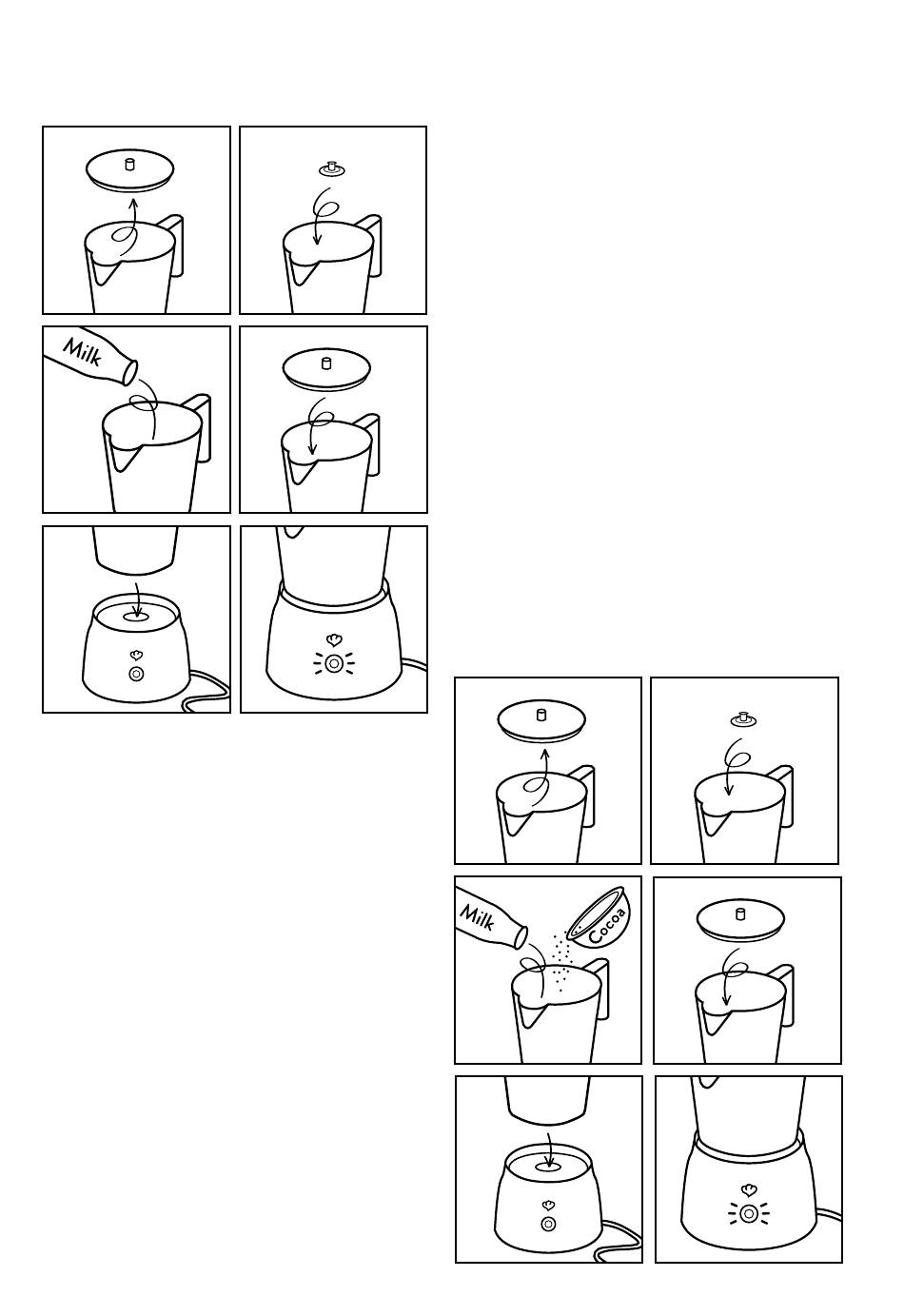 Milk

Milk

Cocoa