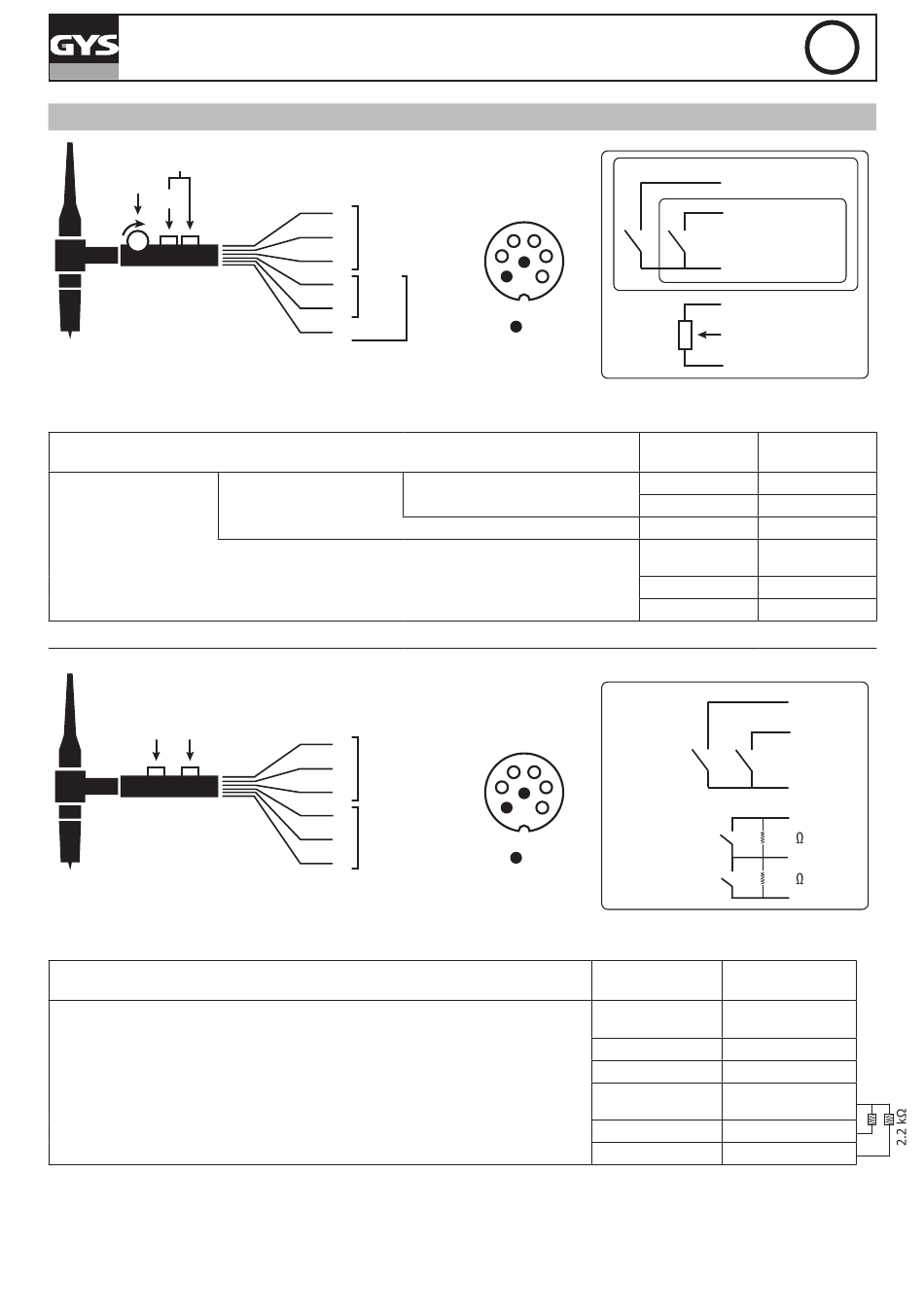 GYS

Ω

Ω

2.2 kΩ