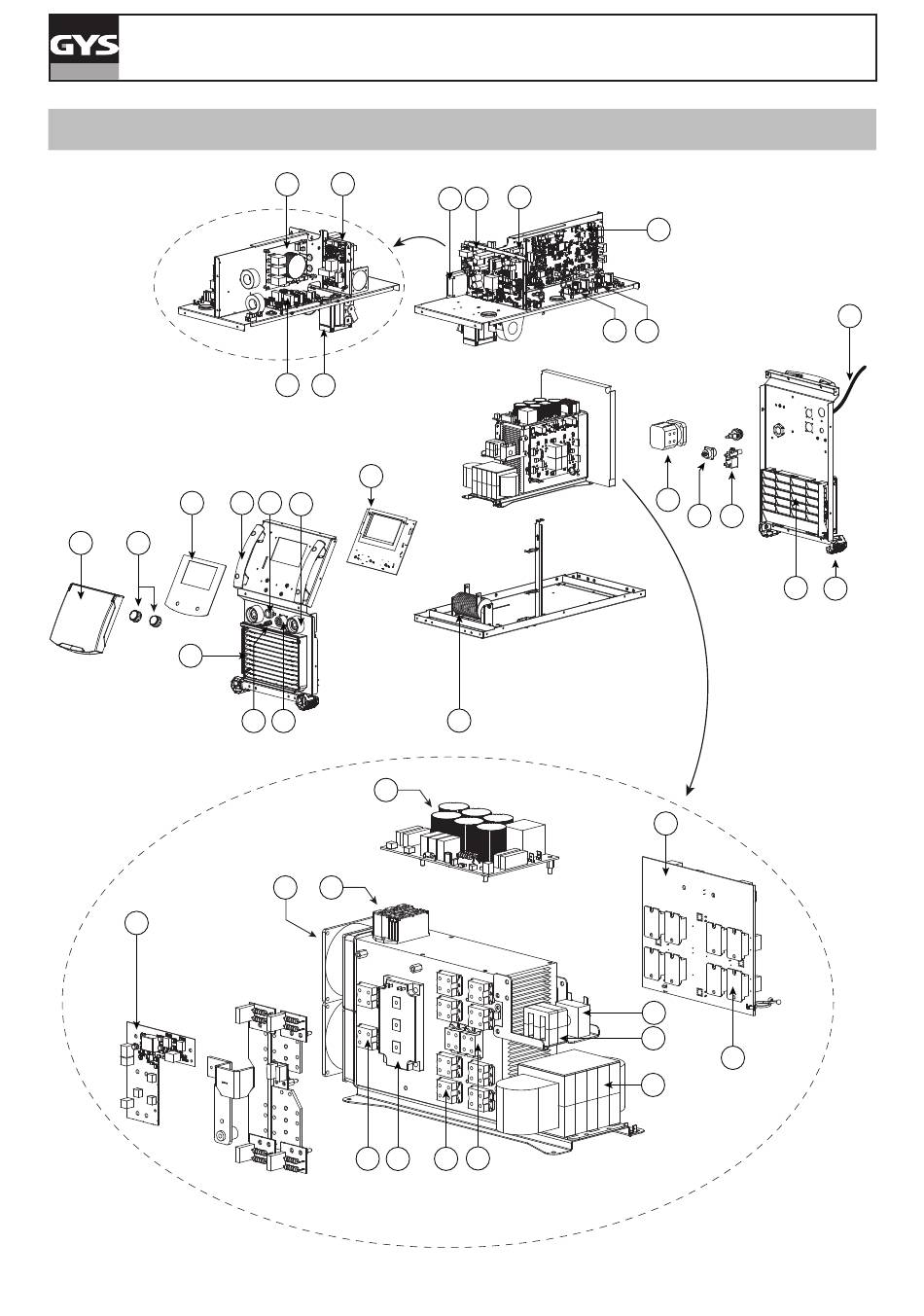 GYS