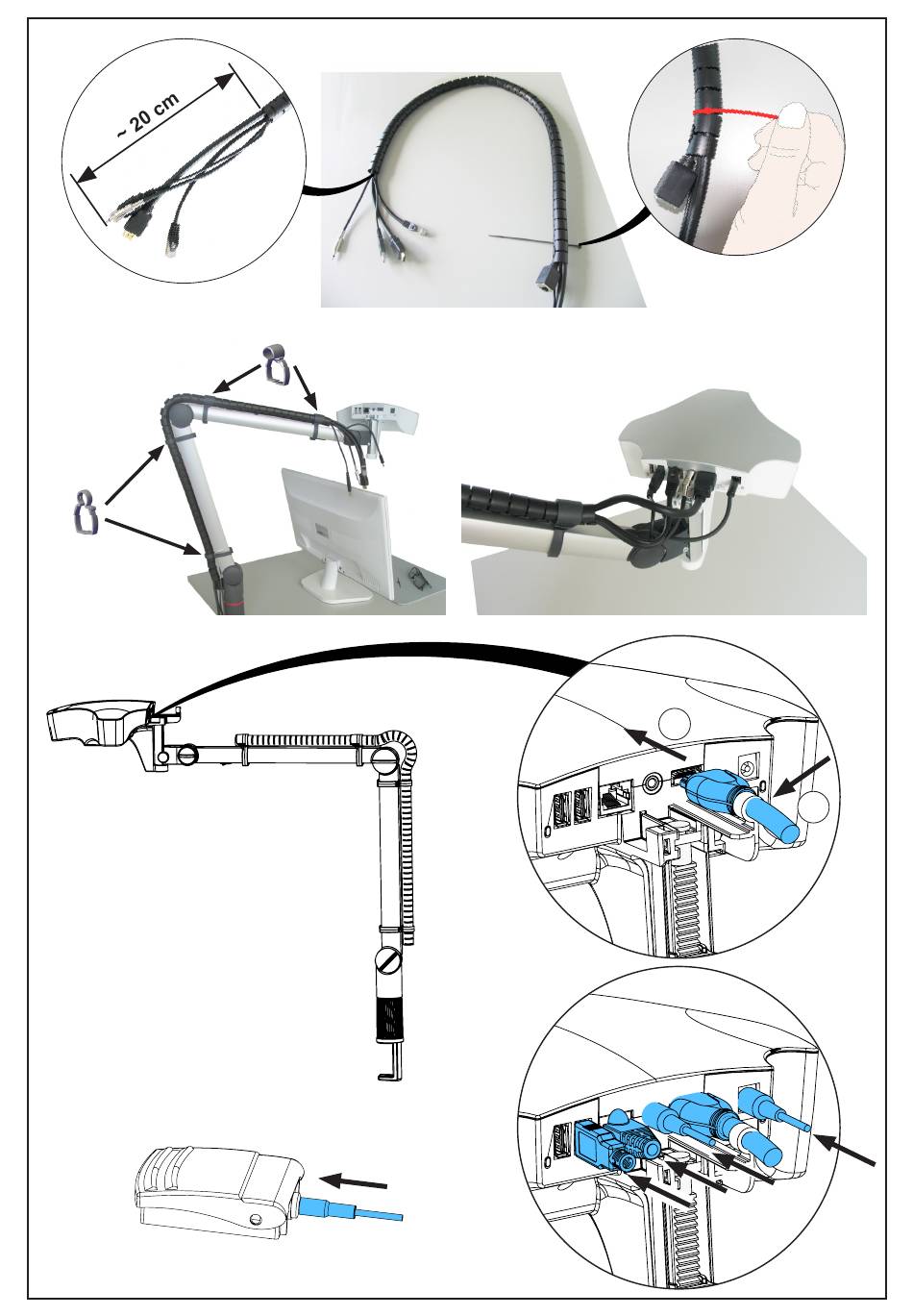 ~ 20 cm