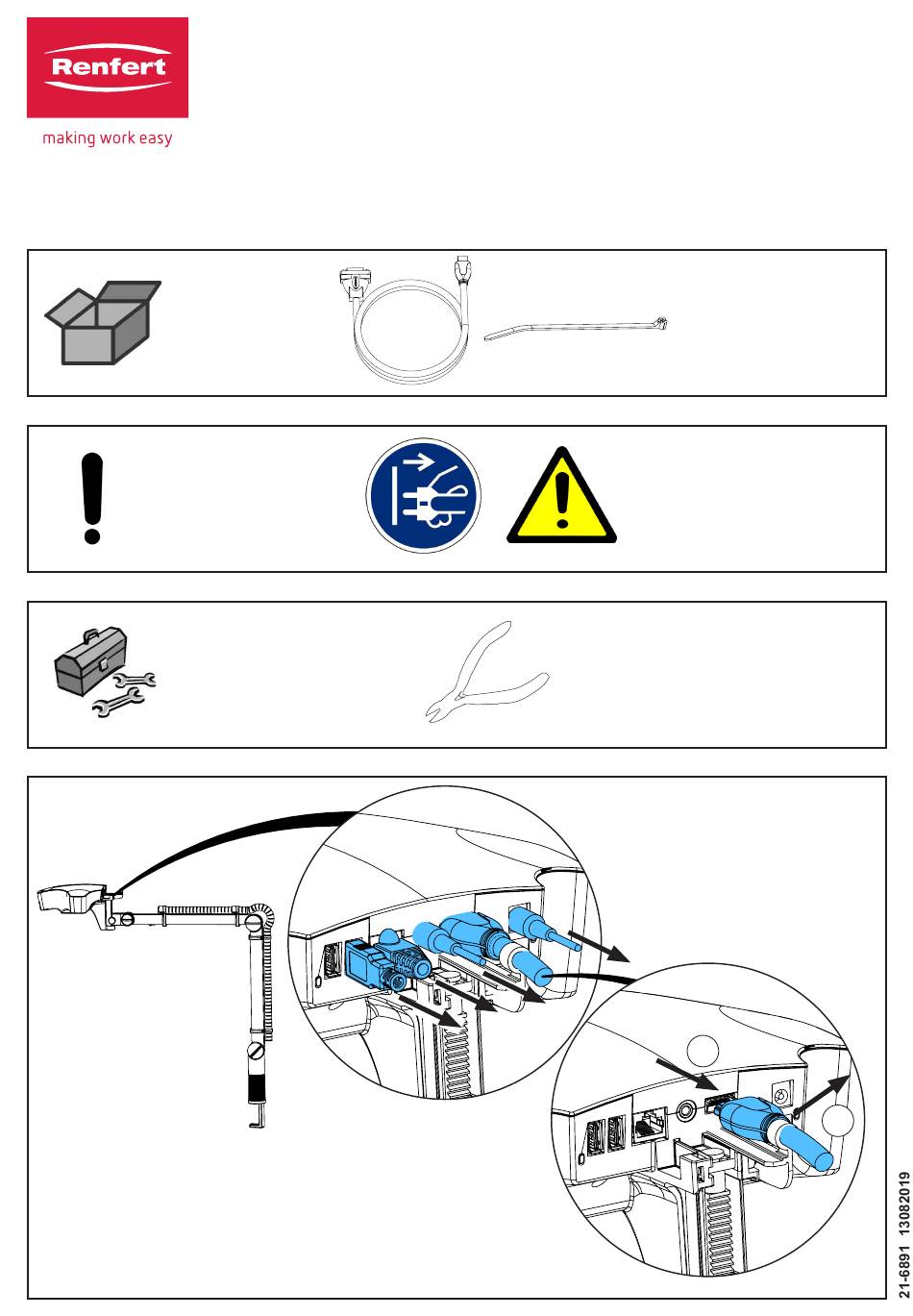 Renfert

making work easy

21-6891 13082019