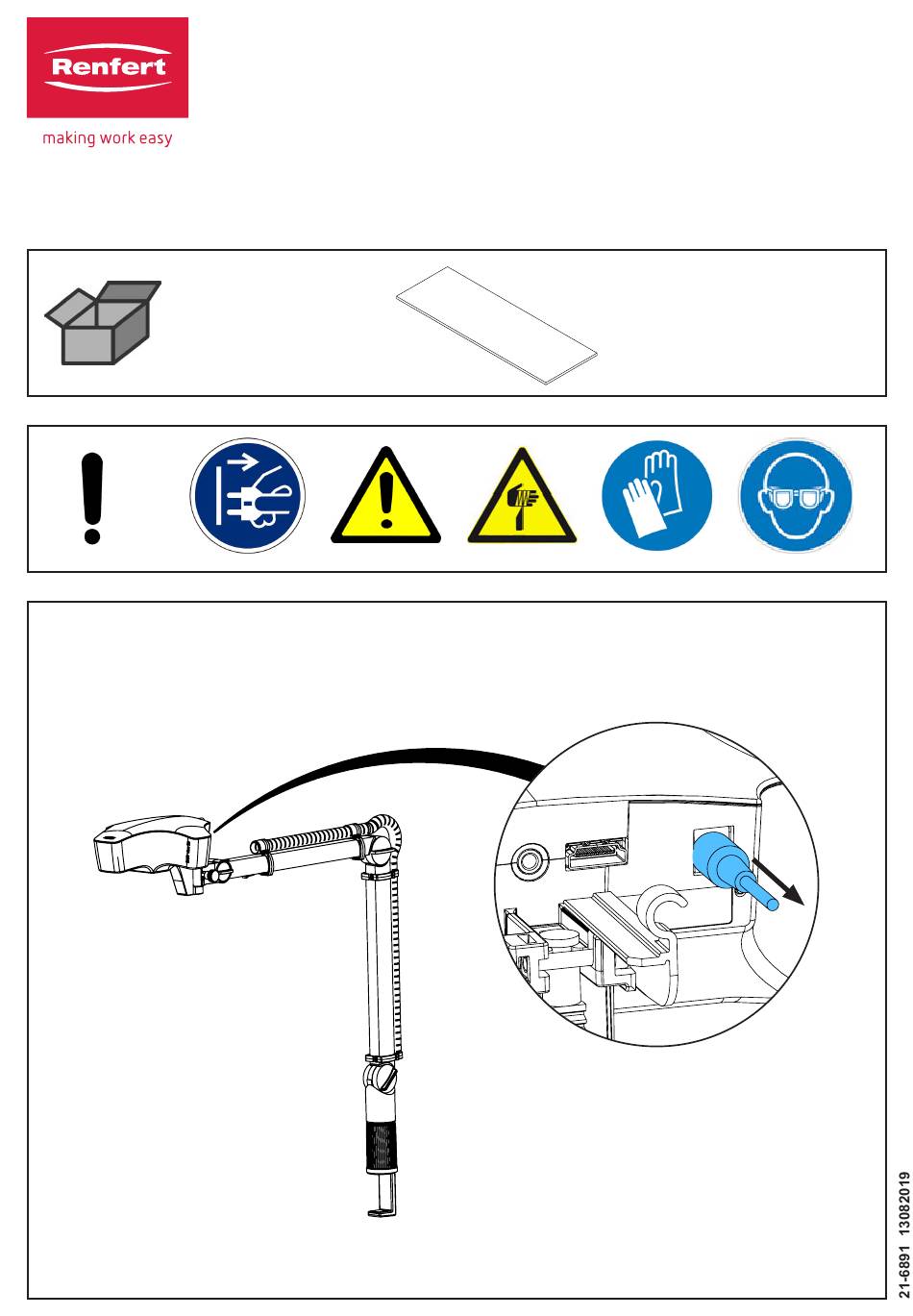 Renfert
making work easy

21-6891 13082019