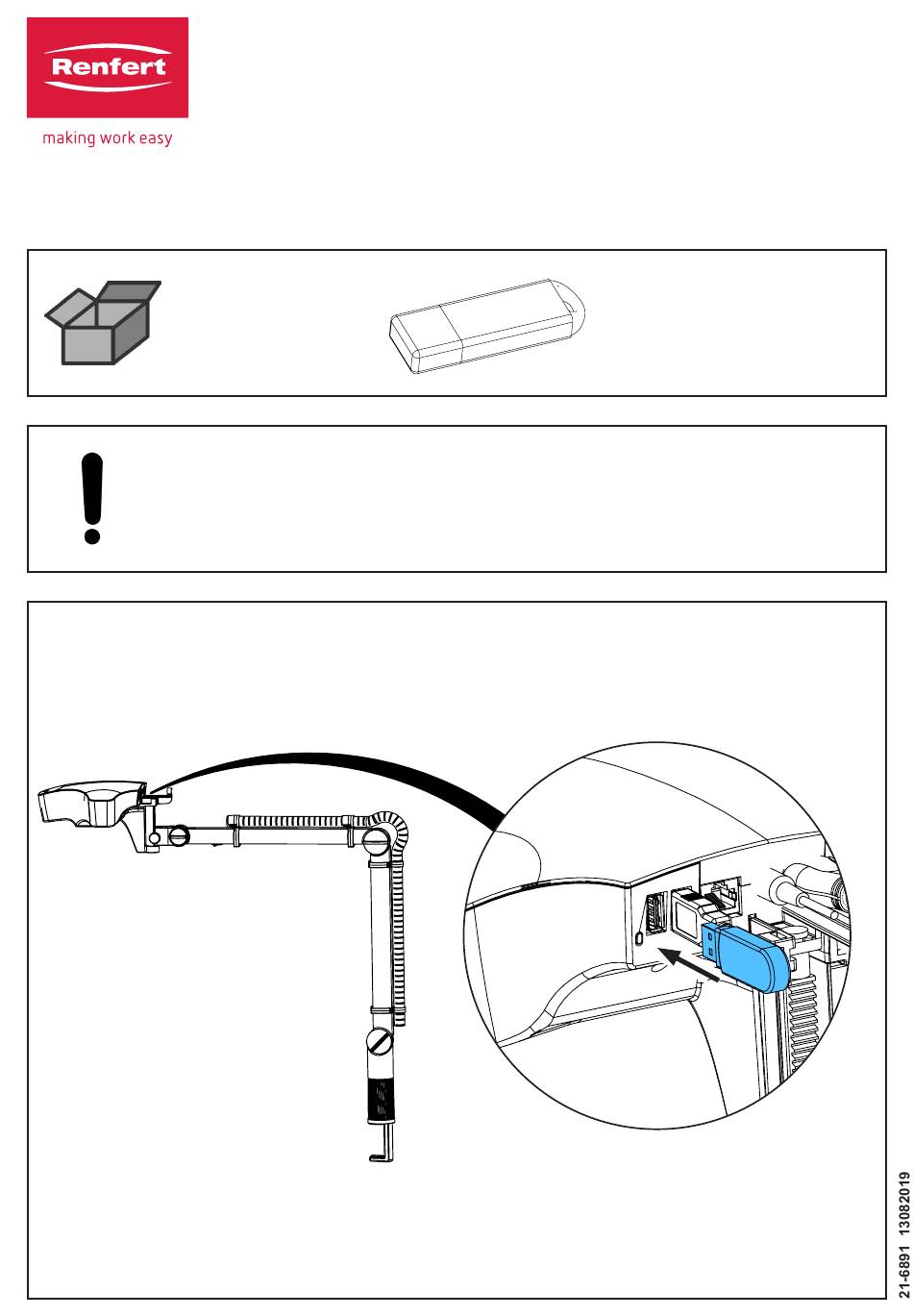 Renfert

making work easy

21-6891 13082019