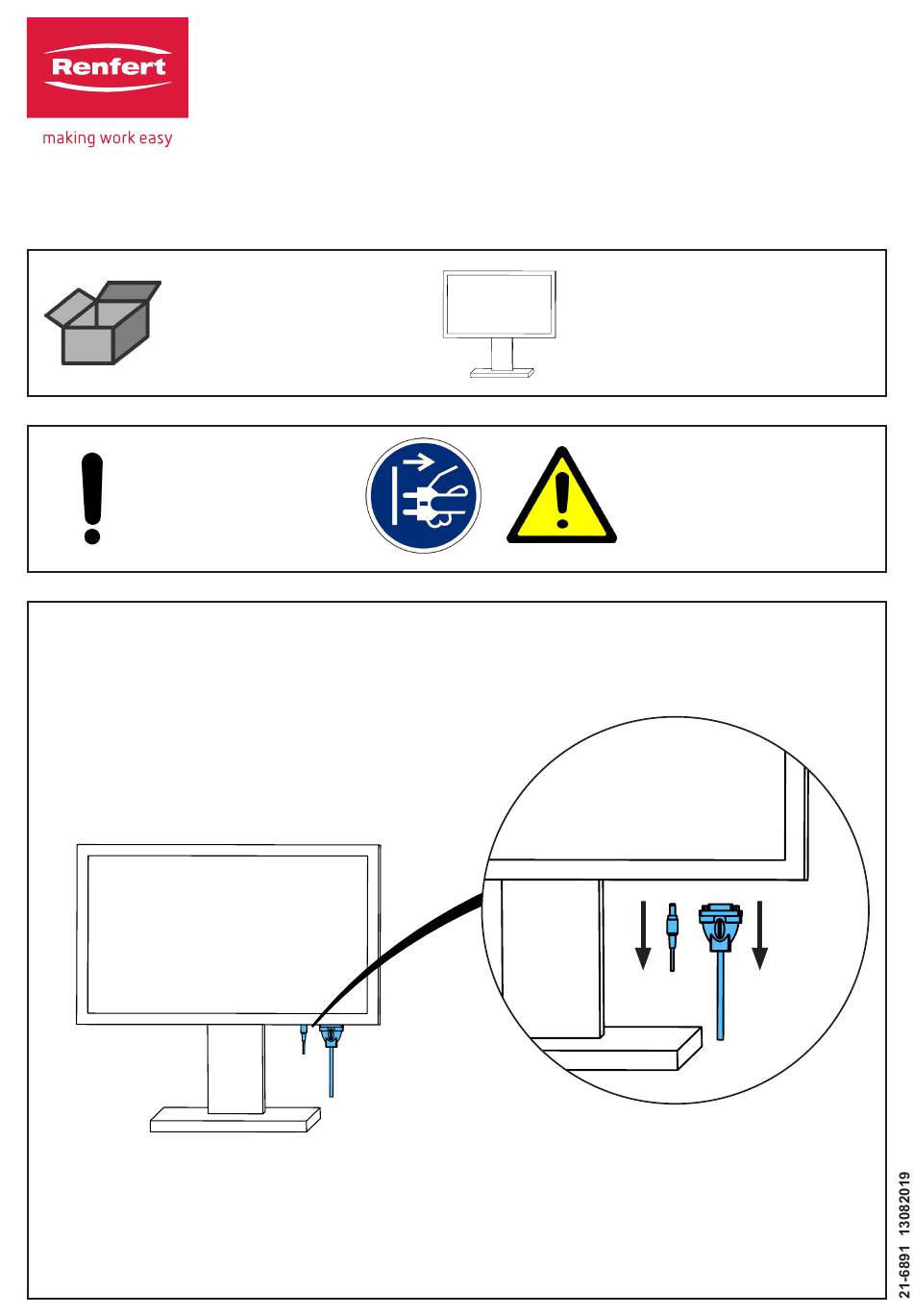 Renfert
making work easy

21-6891 13082019