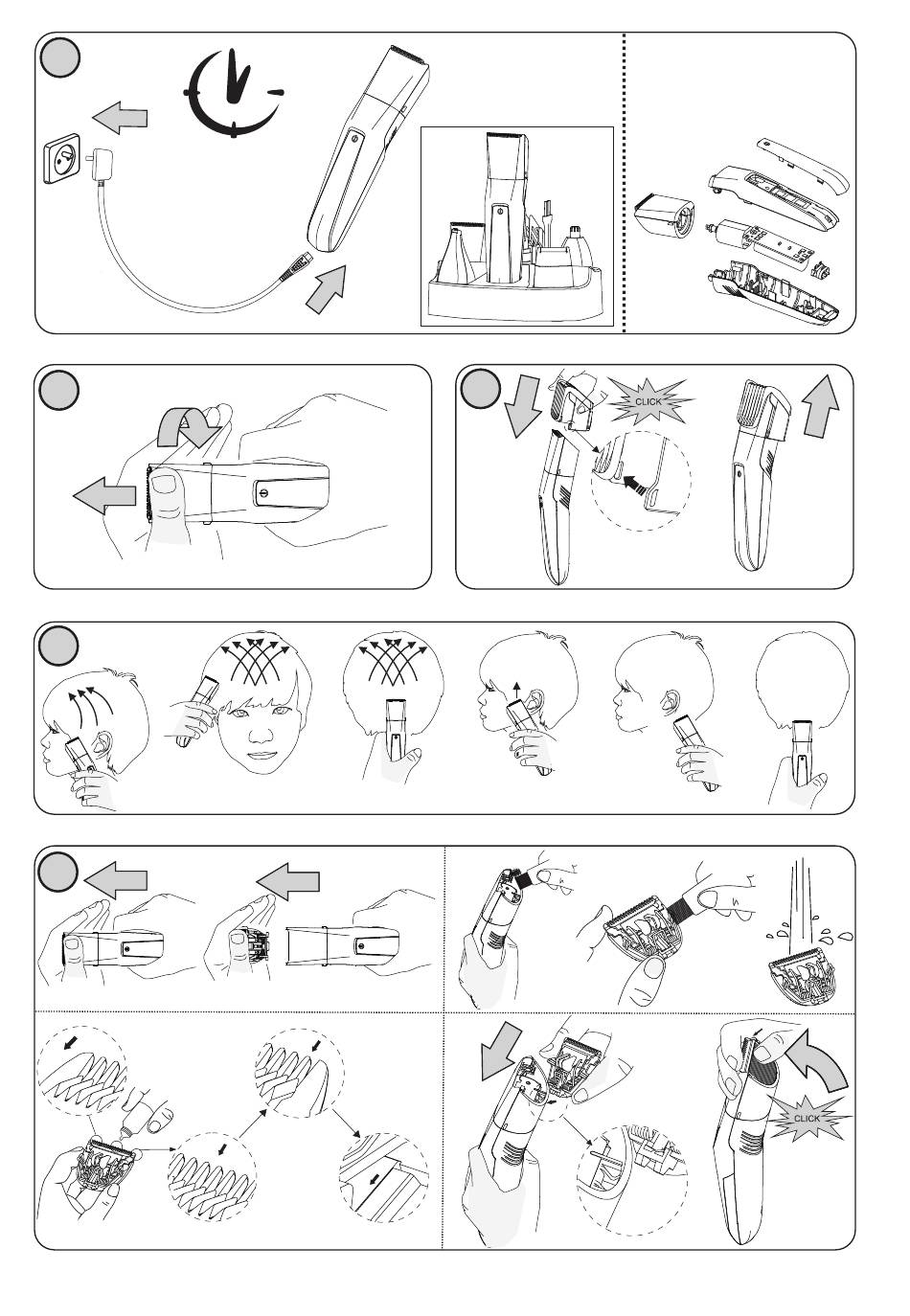 CLICK

CLICK