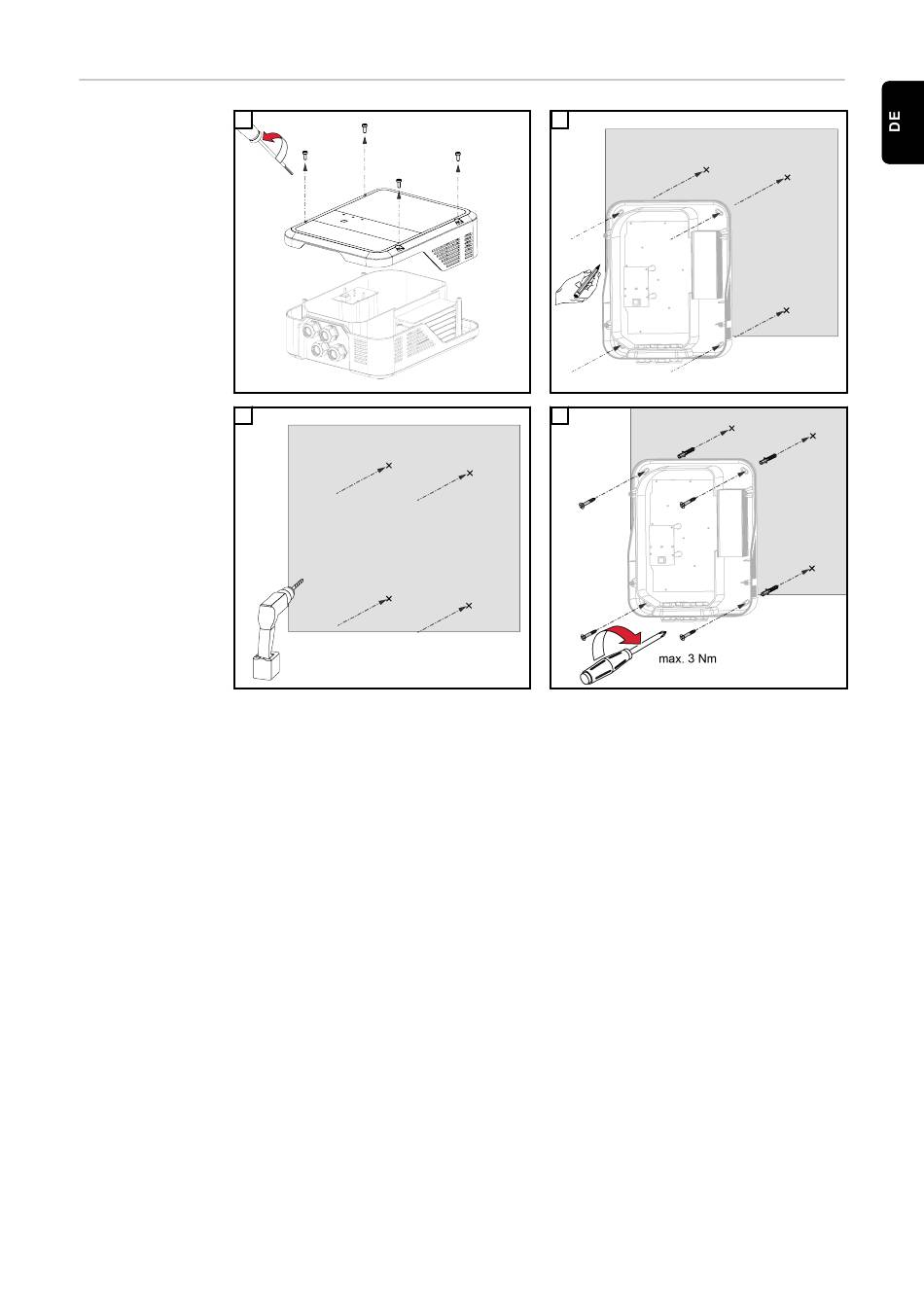 DE

max. 3 Nm