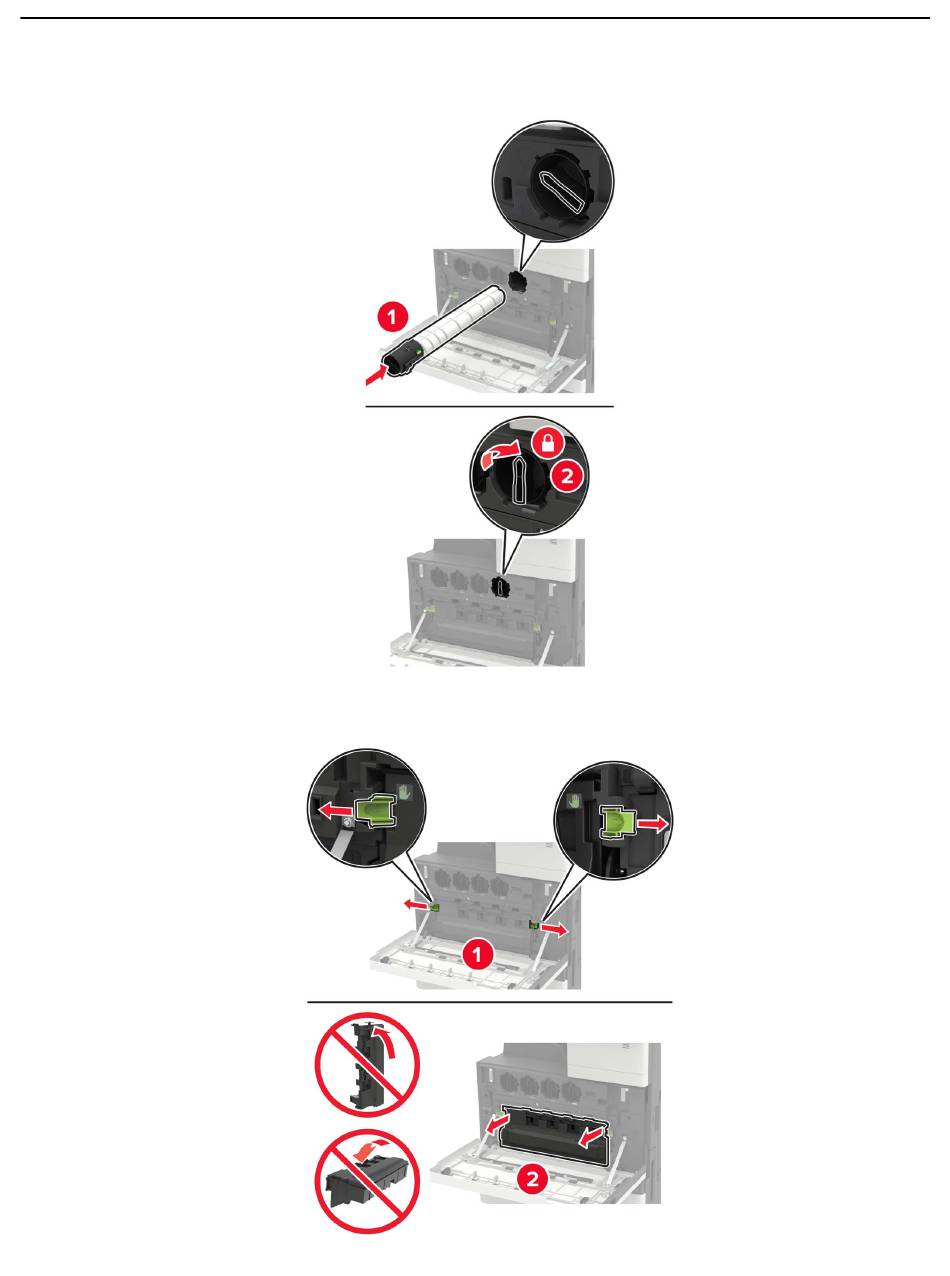 1

2

1

2