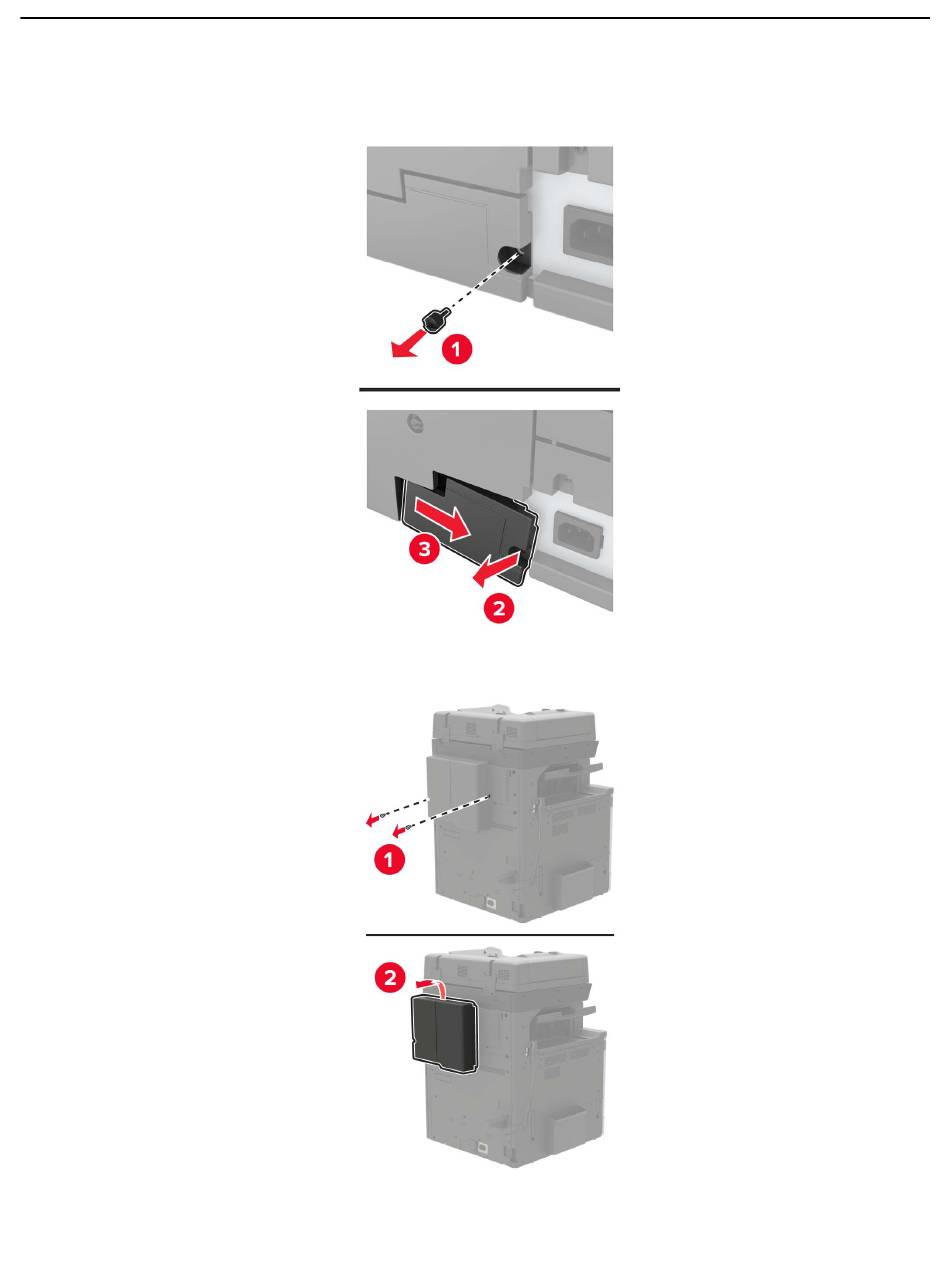 1

3

2

1

2