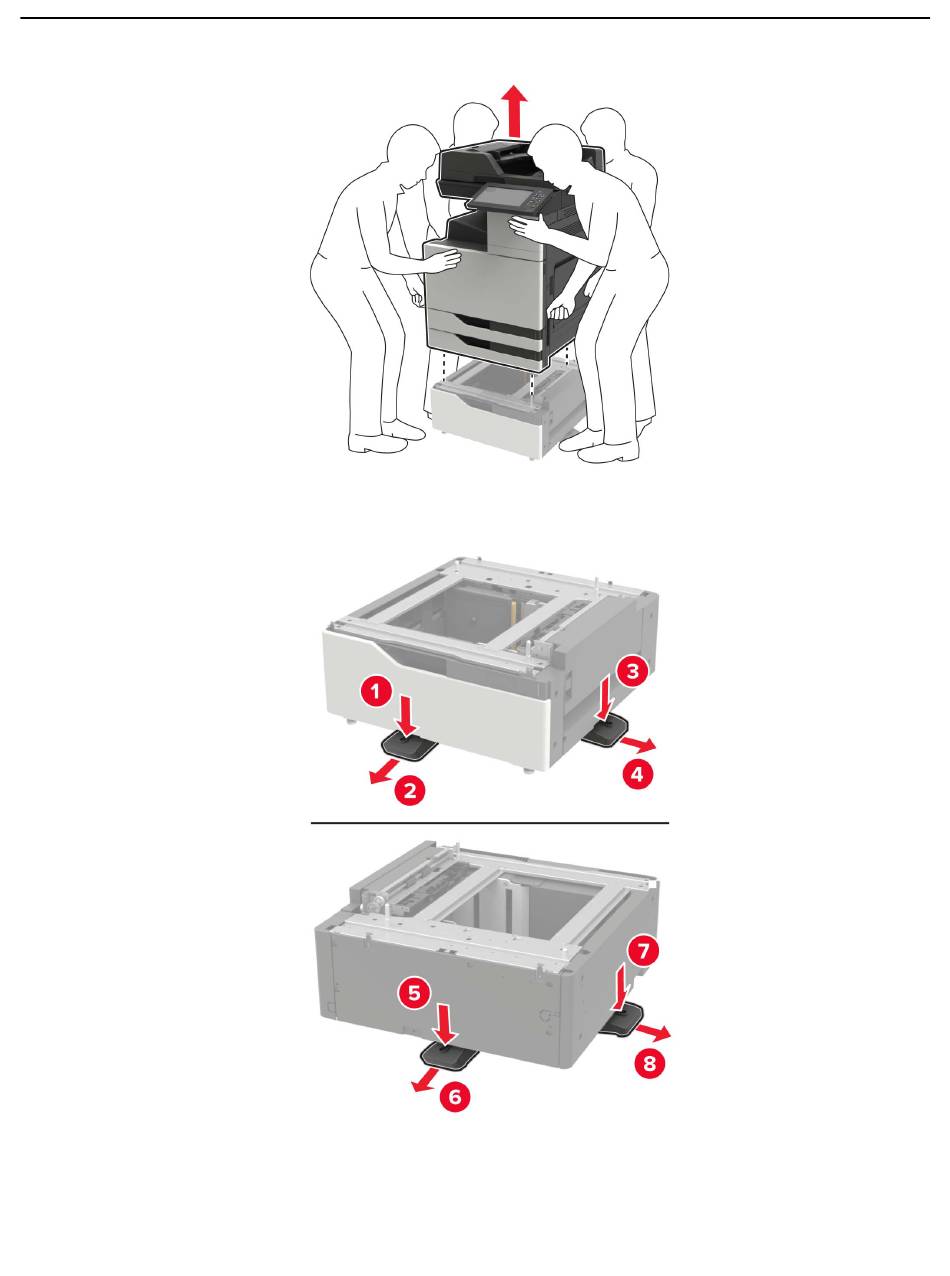 1
2
3
4

5
6
7
8