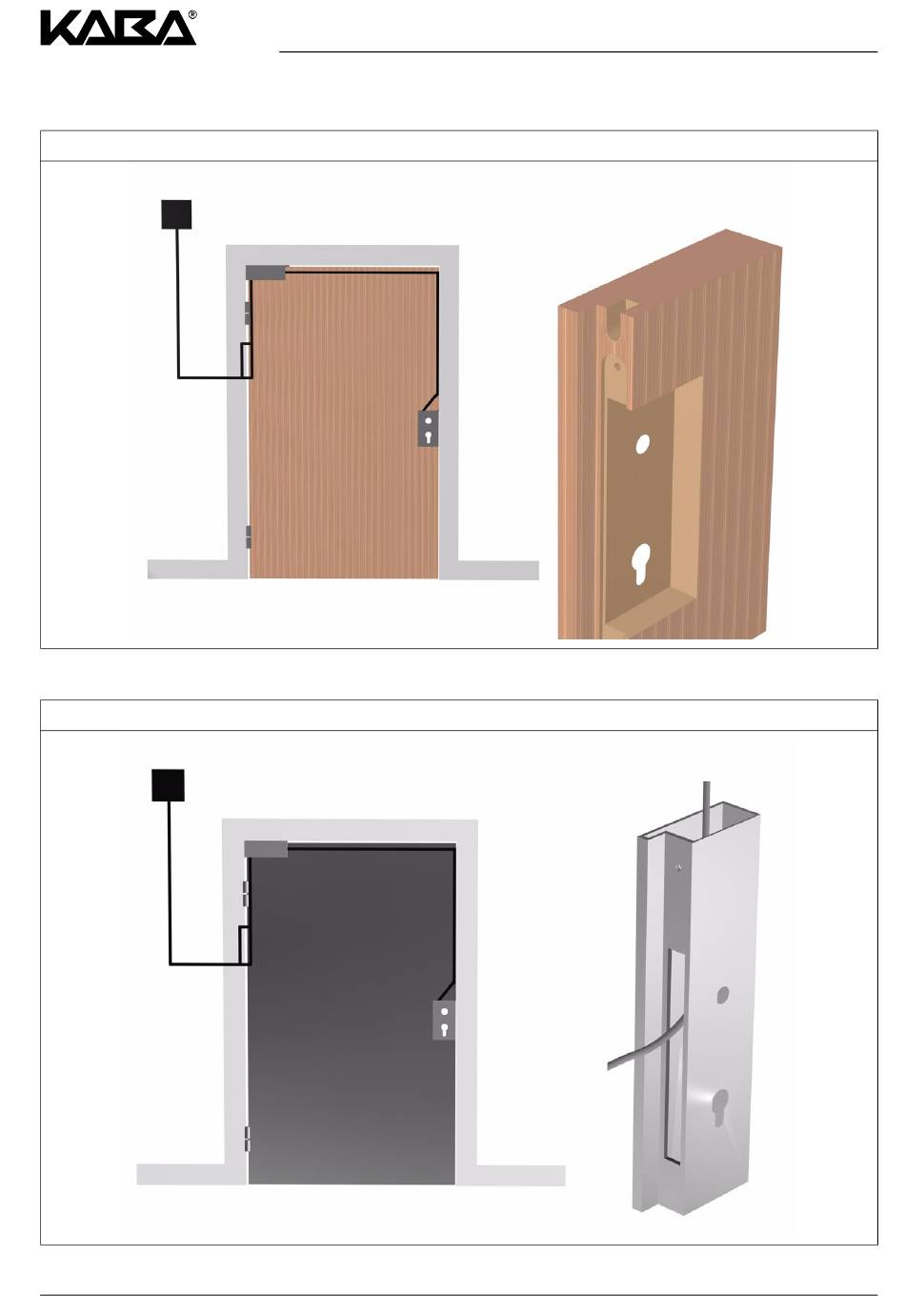 KABA®