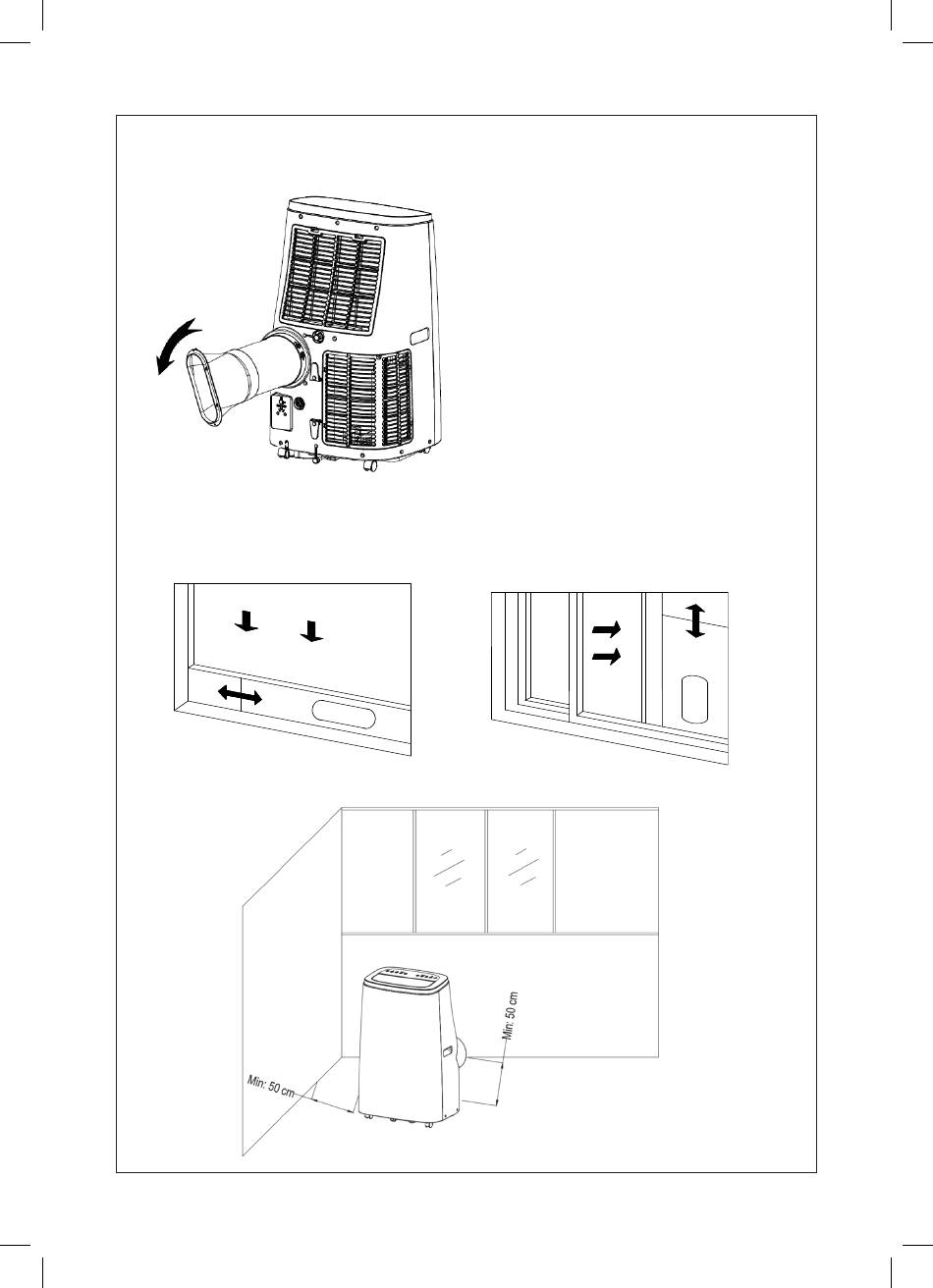 Min: 50 cm

Min: 50 cm