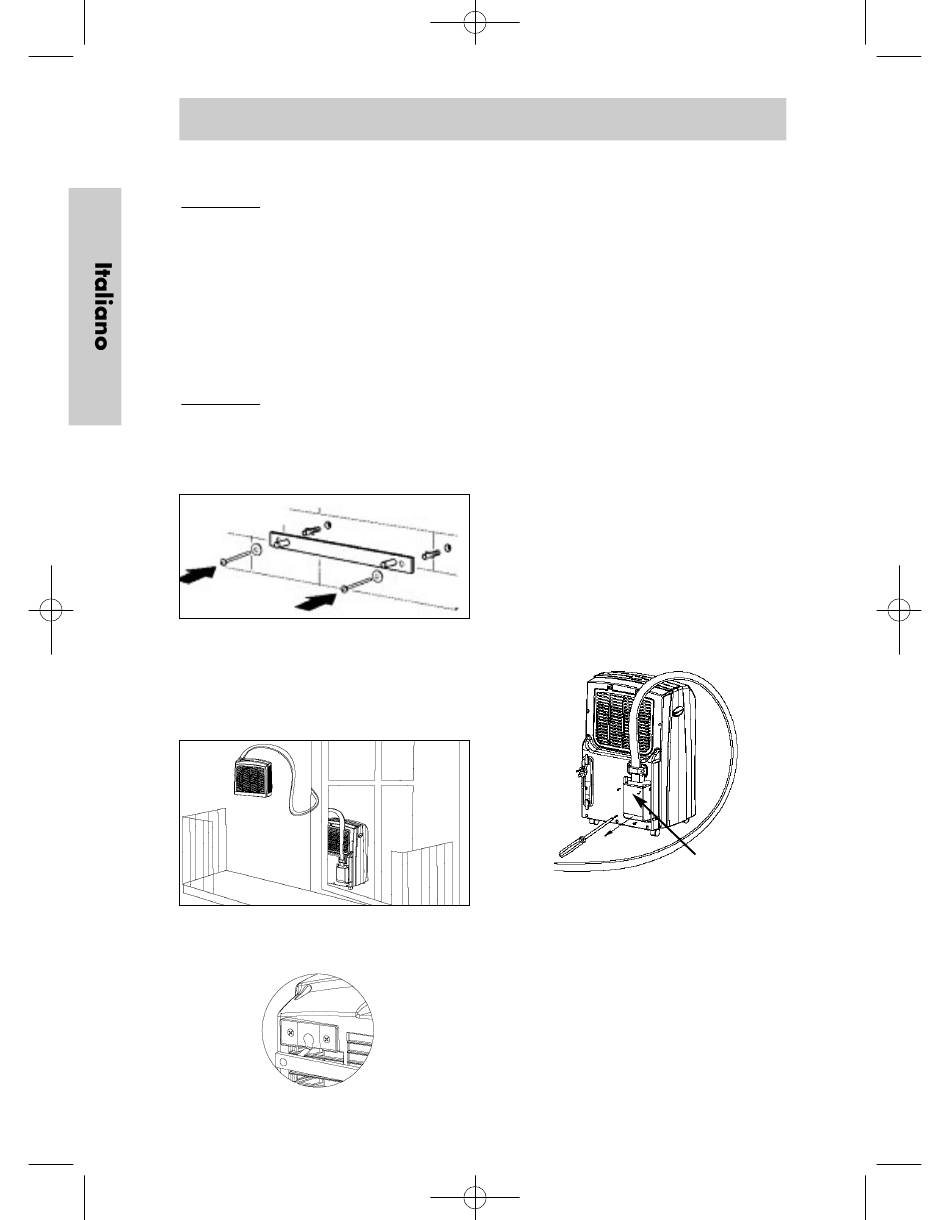 Italiano