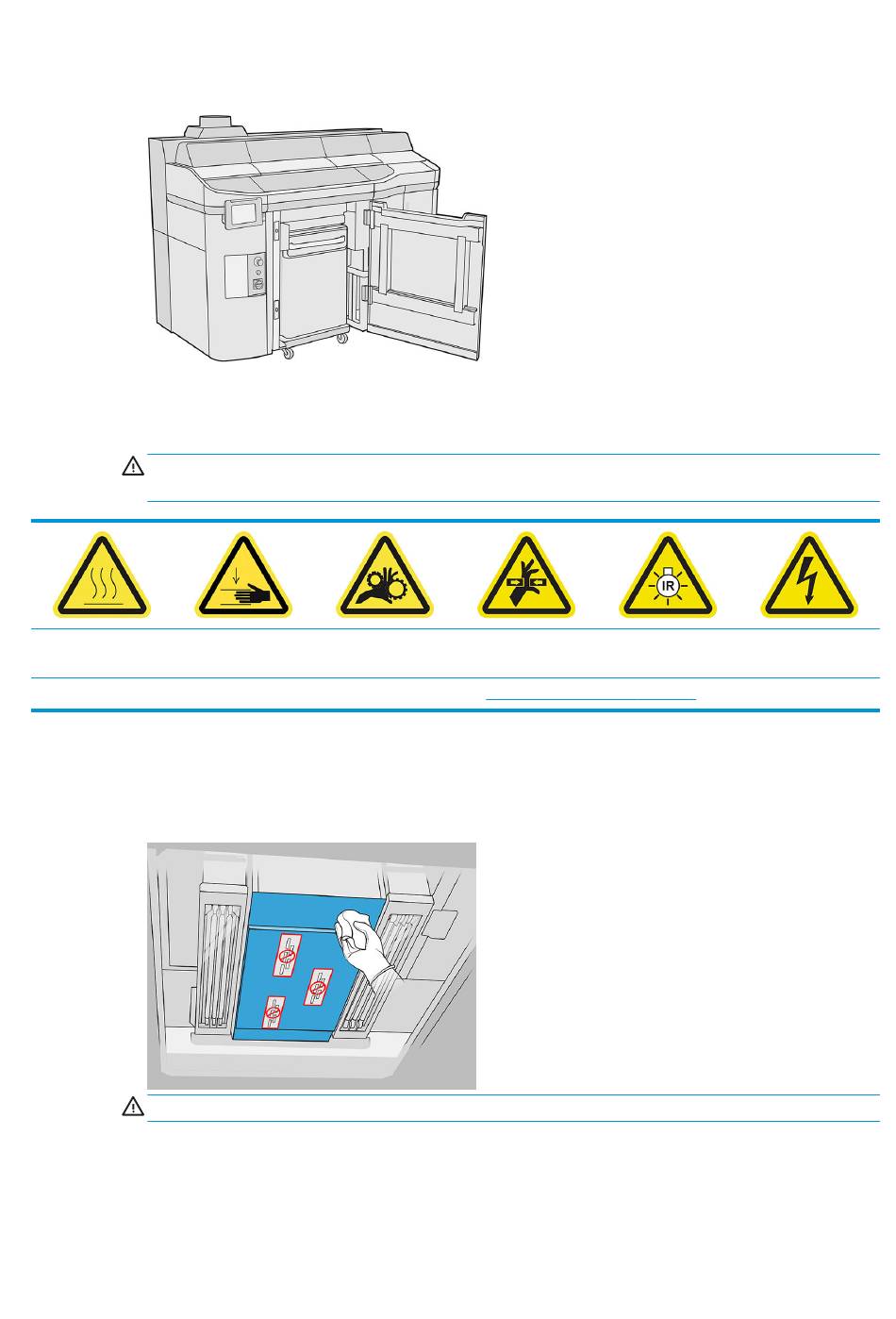 IR