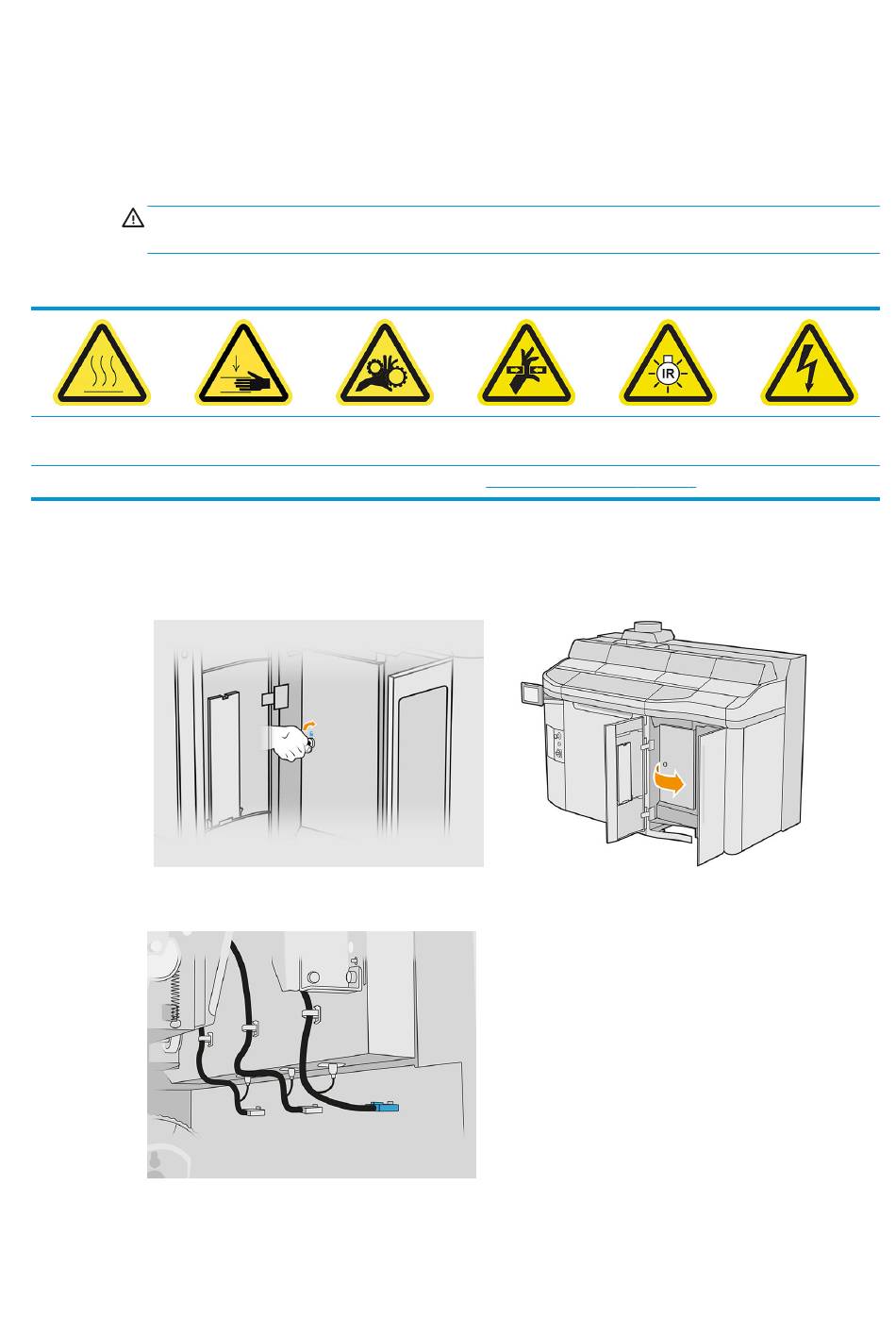 IR