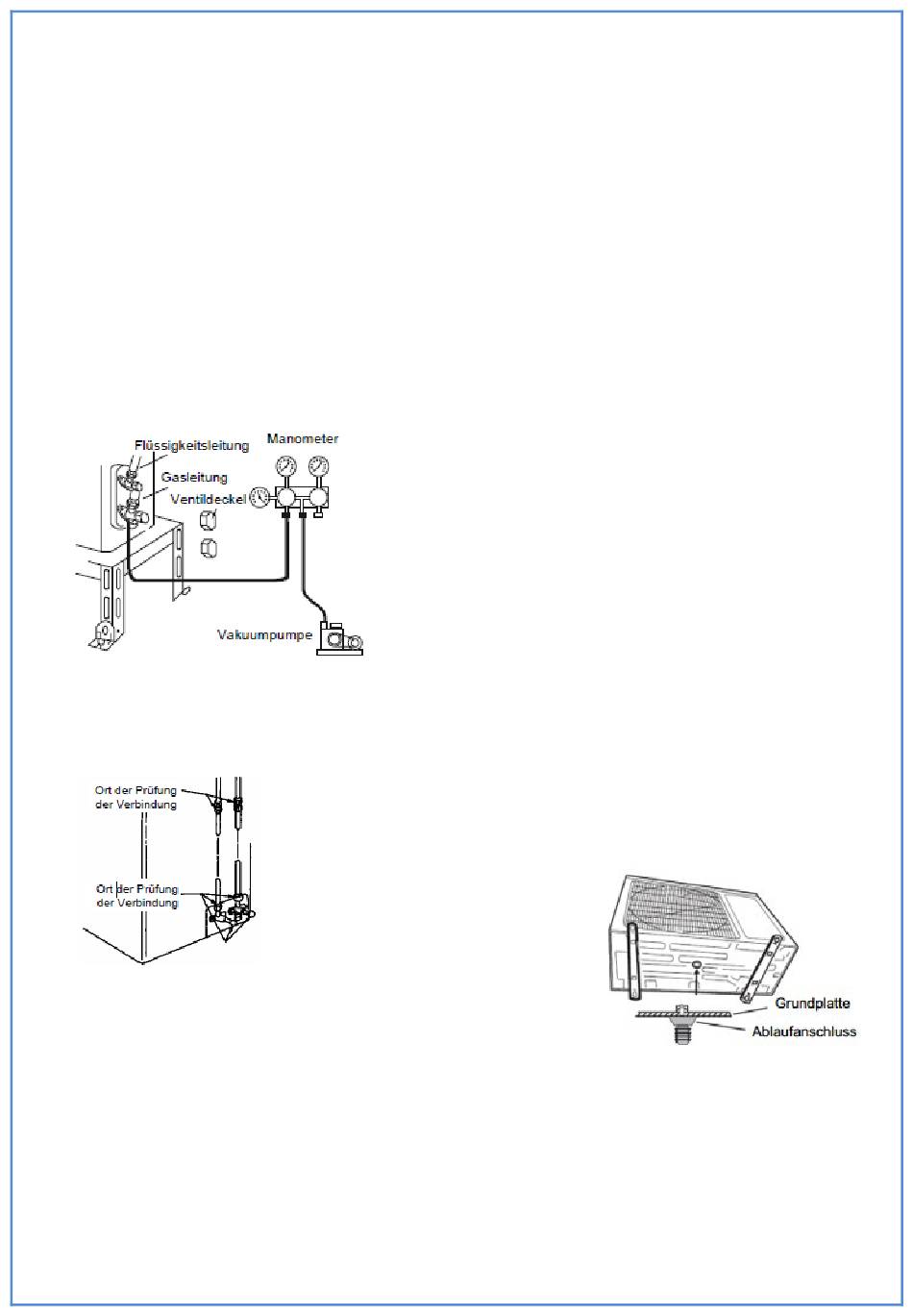 Flüssigkeitsleitung
Gasleitung
Ventildeckel
Manometer
Vakuumpumpe

Ort der Prüfung der Verbindung
Ort der Prüfung der Verbindung

Grundplatte
Ablaufanschluss