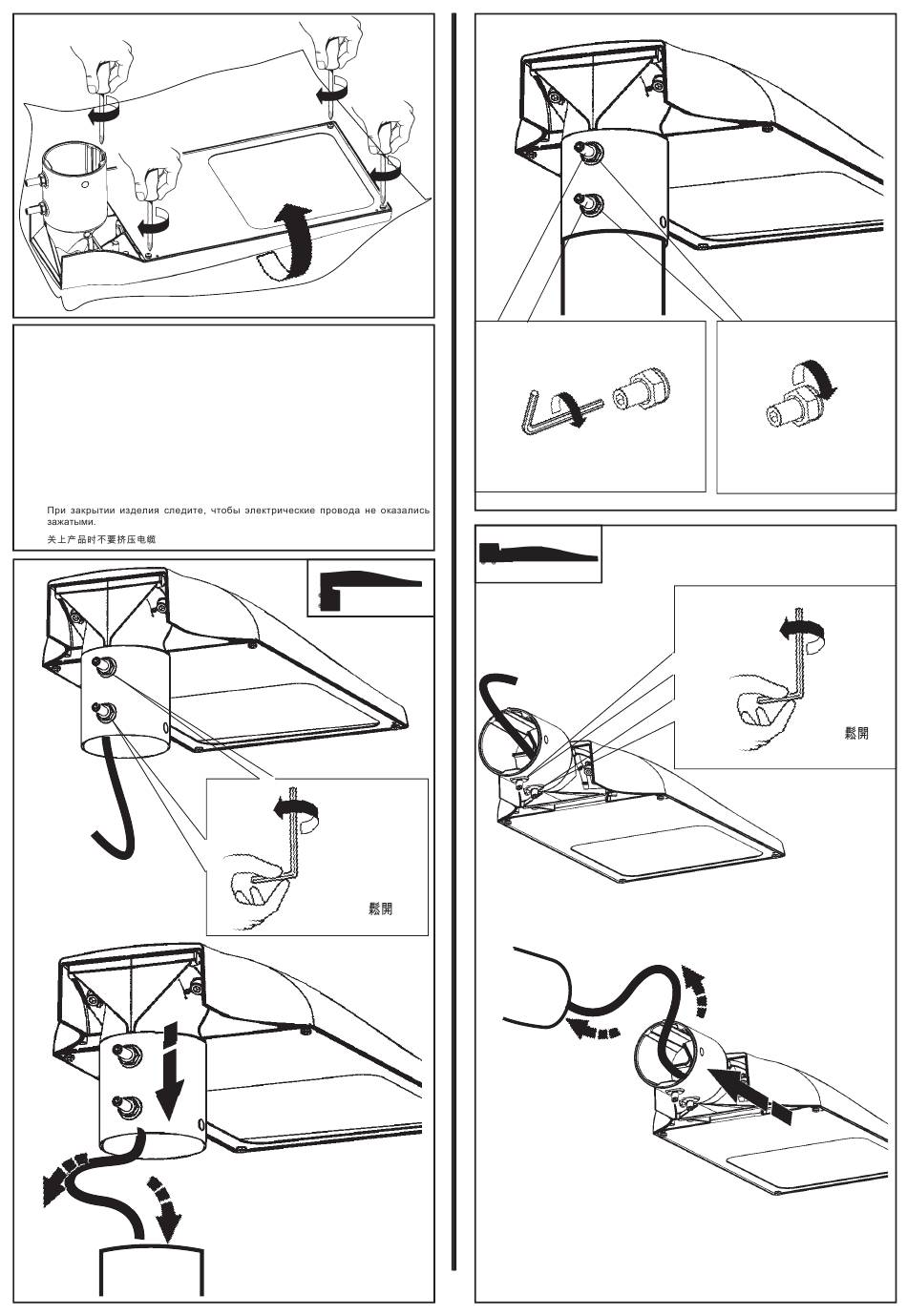 При закрытии изделия следите, чтобы электрические провода не оказались зажатыми.

关上产品时不要挤压电缆

鬆開

鬆開