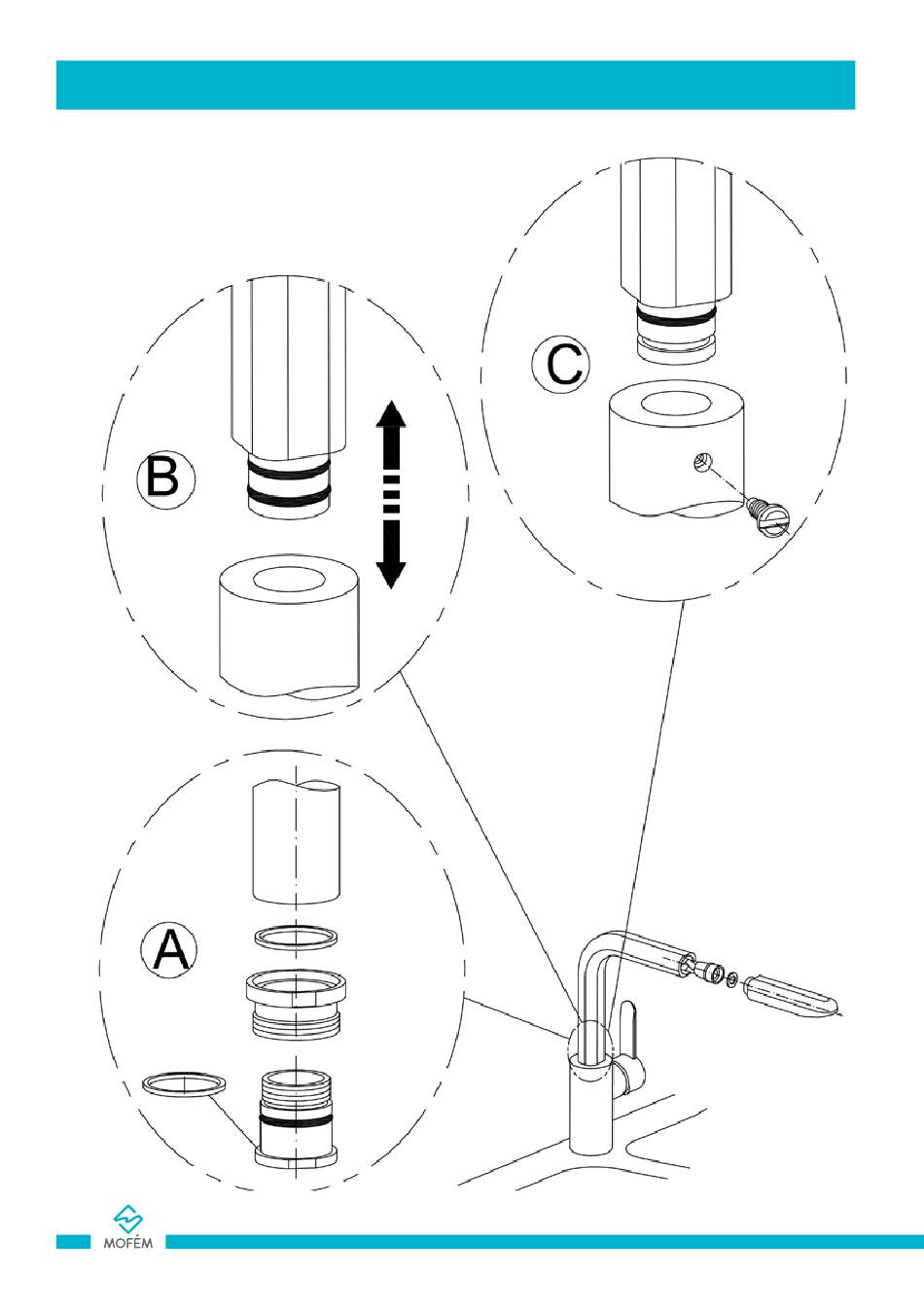 C

B

A

MOFÉM