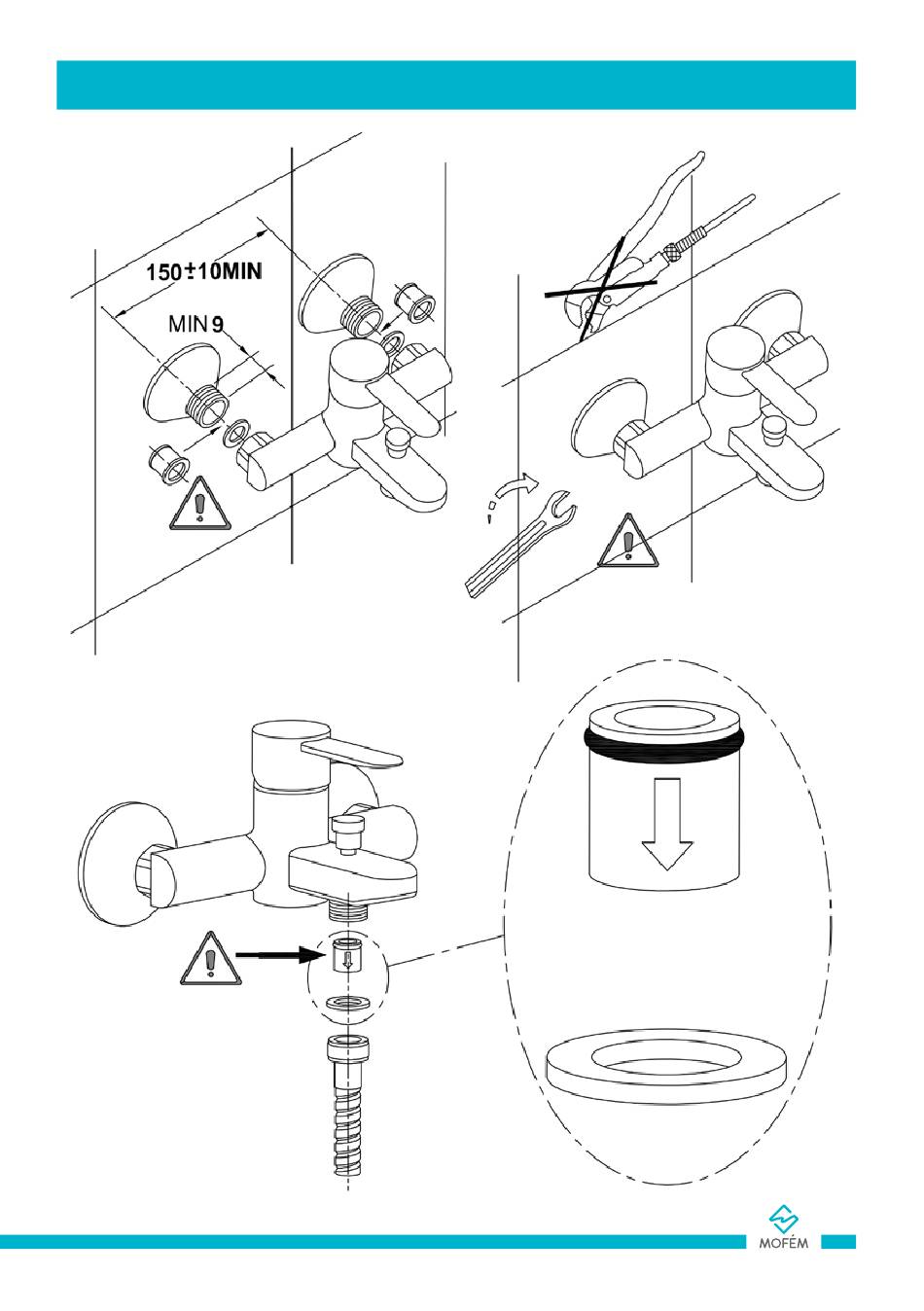 150±10MIN

MIN 9

MOFÉM