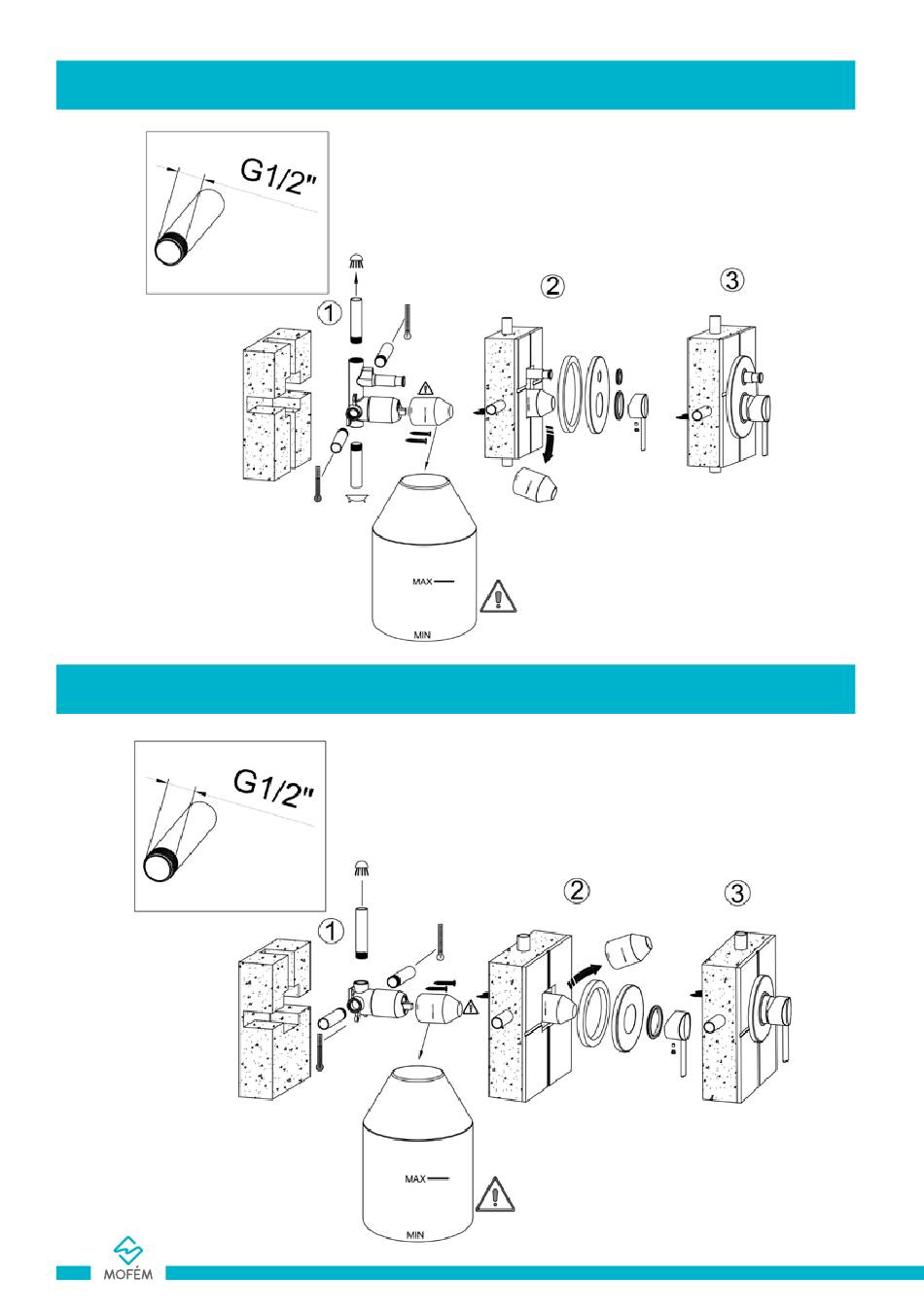 G1/2"

① ② ③

MAX
MIN

G1/2"

① ② ③

MAX
MIN

MOFÉM