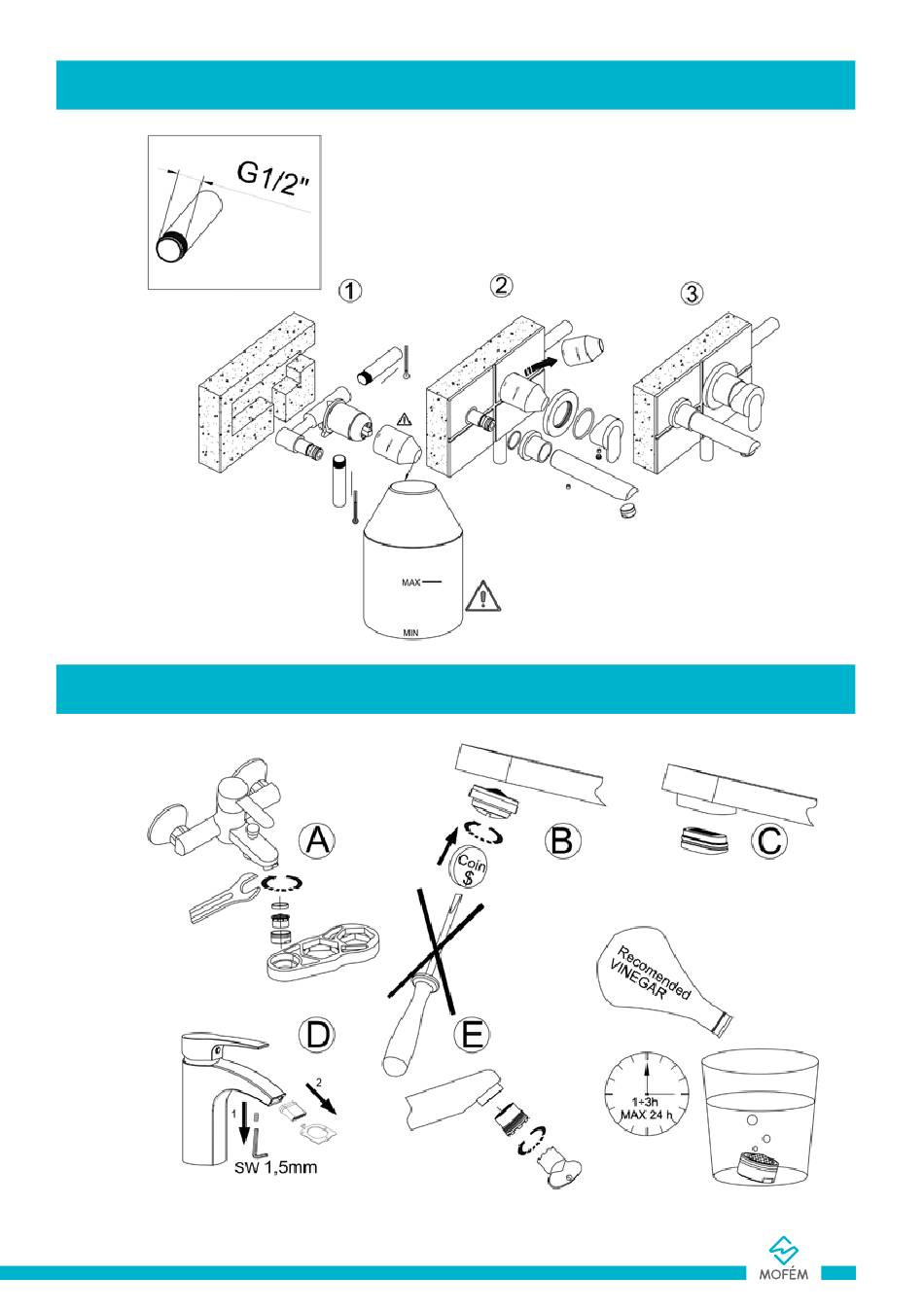 G1/2"

①

②

③

MAX

MIN

A

B

C

Coin $

Recomended VINEGAR

D

E

1

2

SW 1,5mm

1÷3h MAX 24 h

MOFÉM