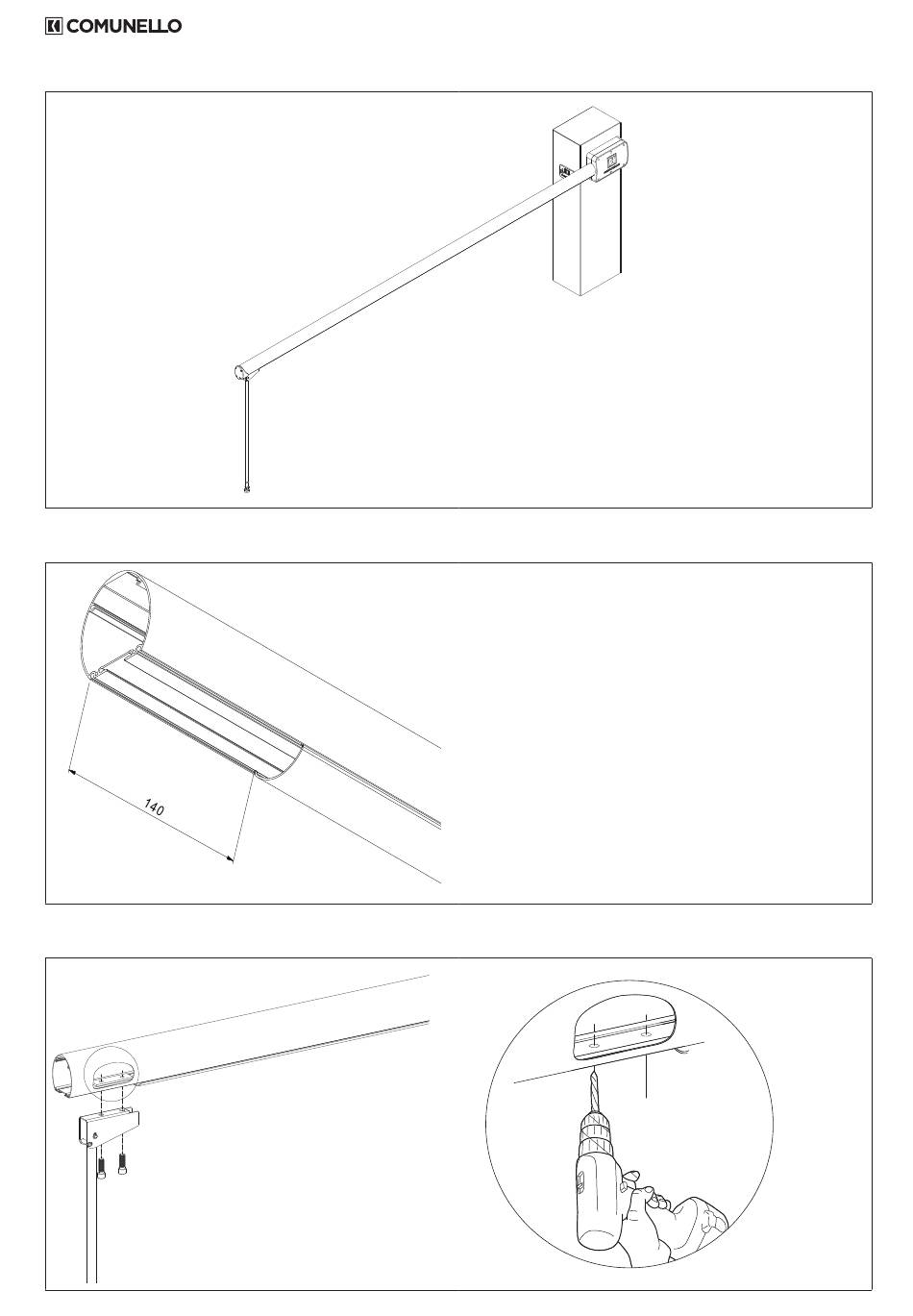 COMUNELLO

140