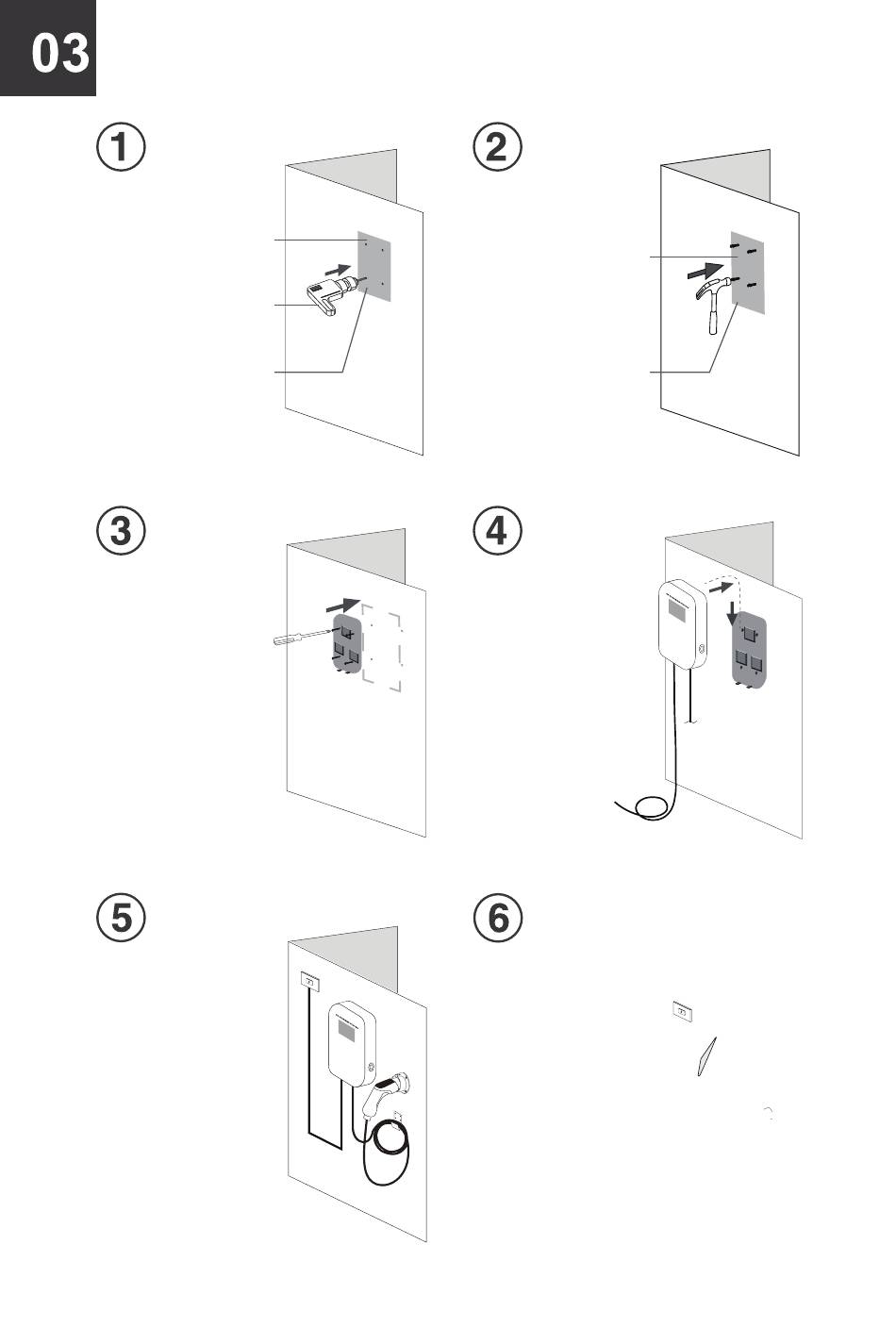 03

1

2

3

4

5

6