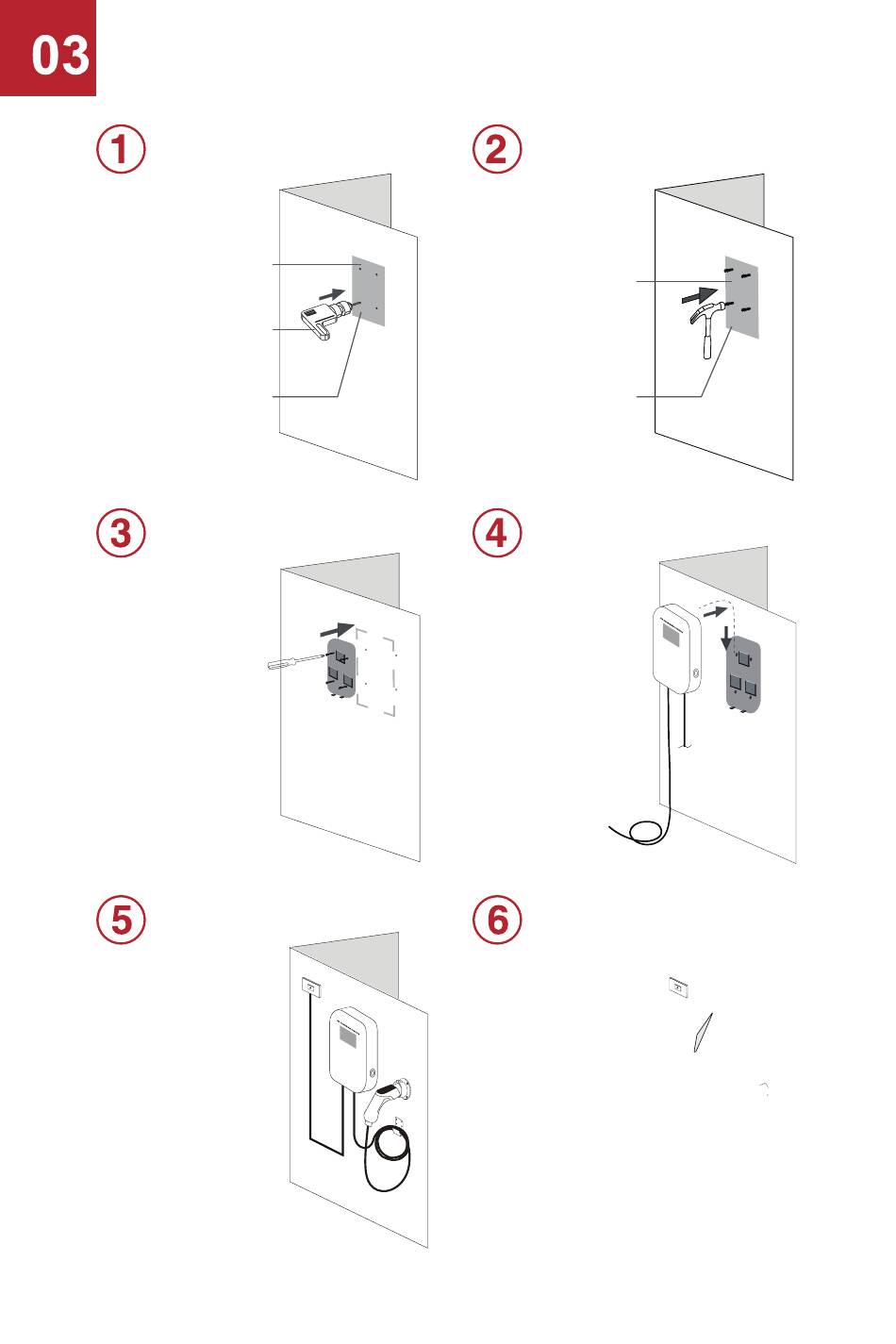 03

1

2

3

4

5

6