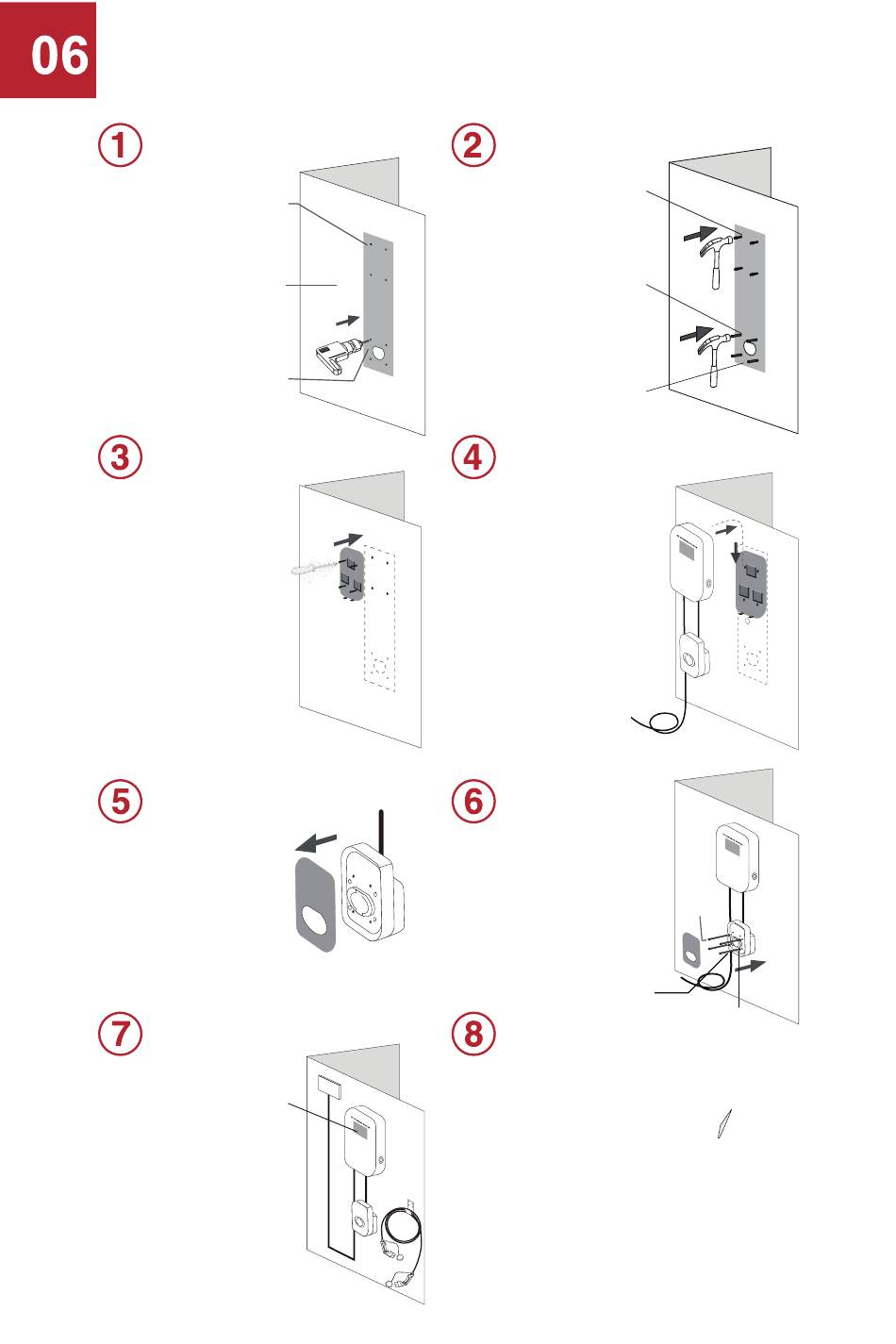 06

1

2

3

4

5

6

7

8