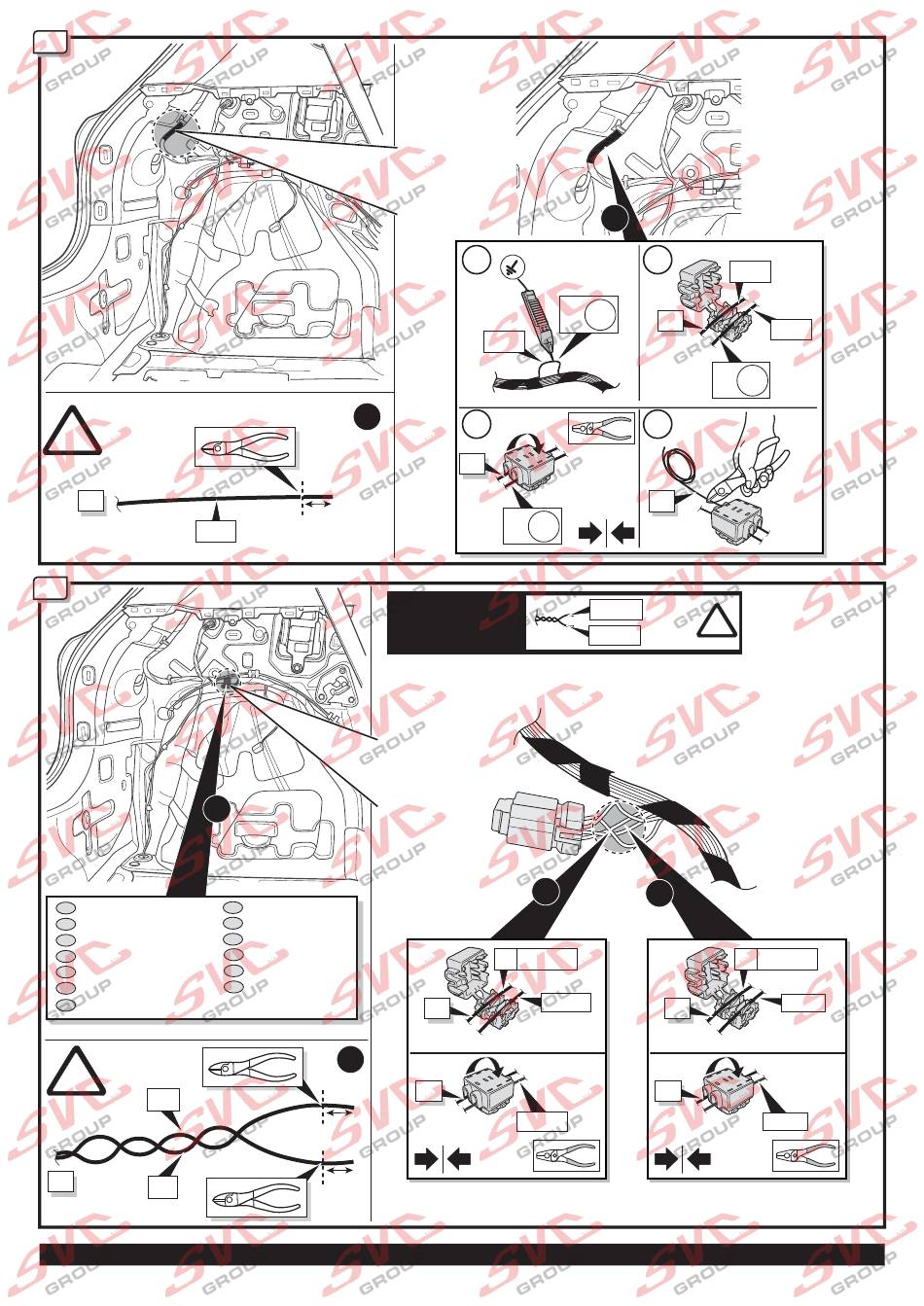 SVC GROUP