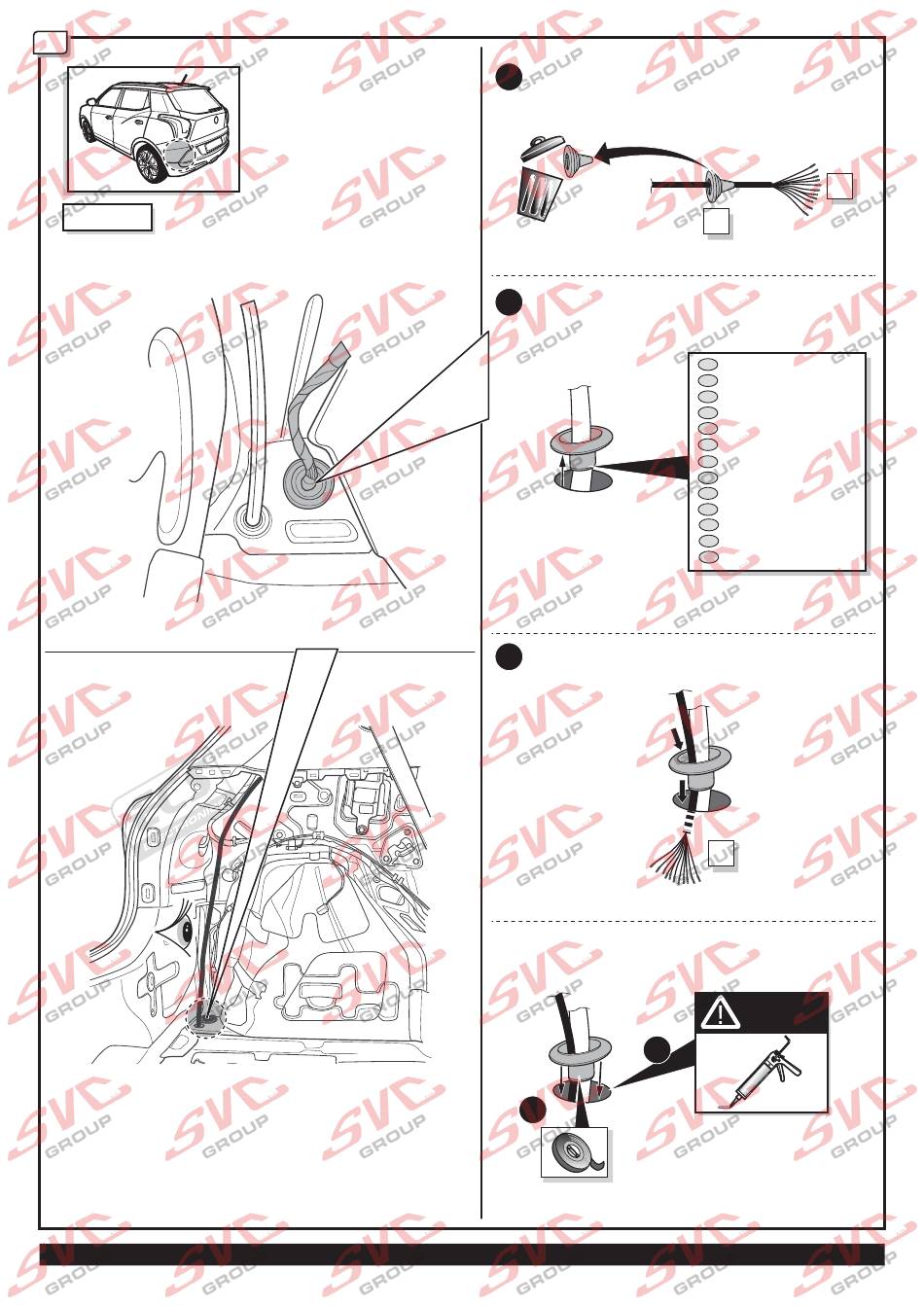 SVC GROUP