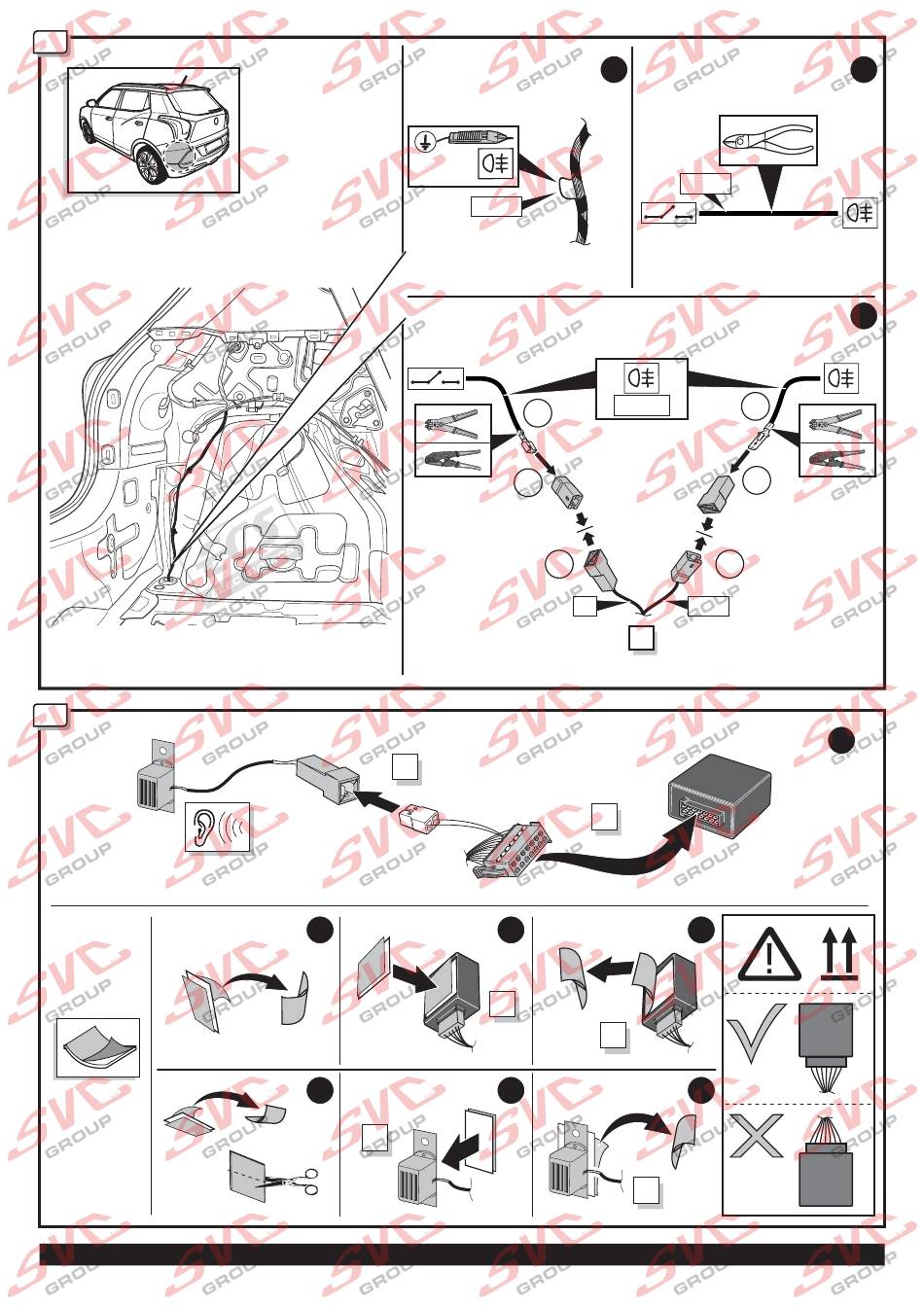 SVC GROUP