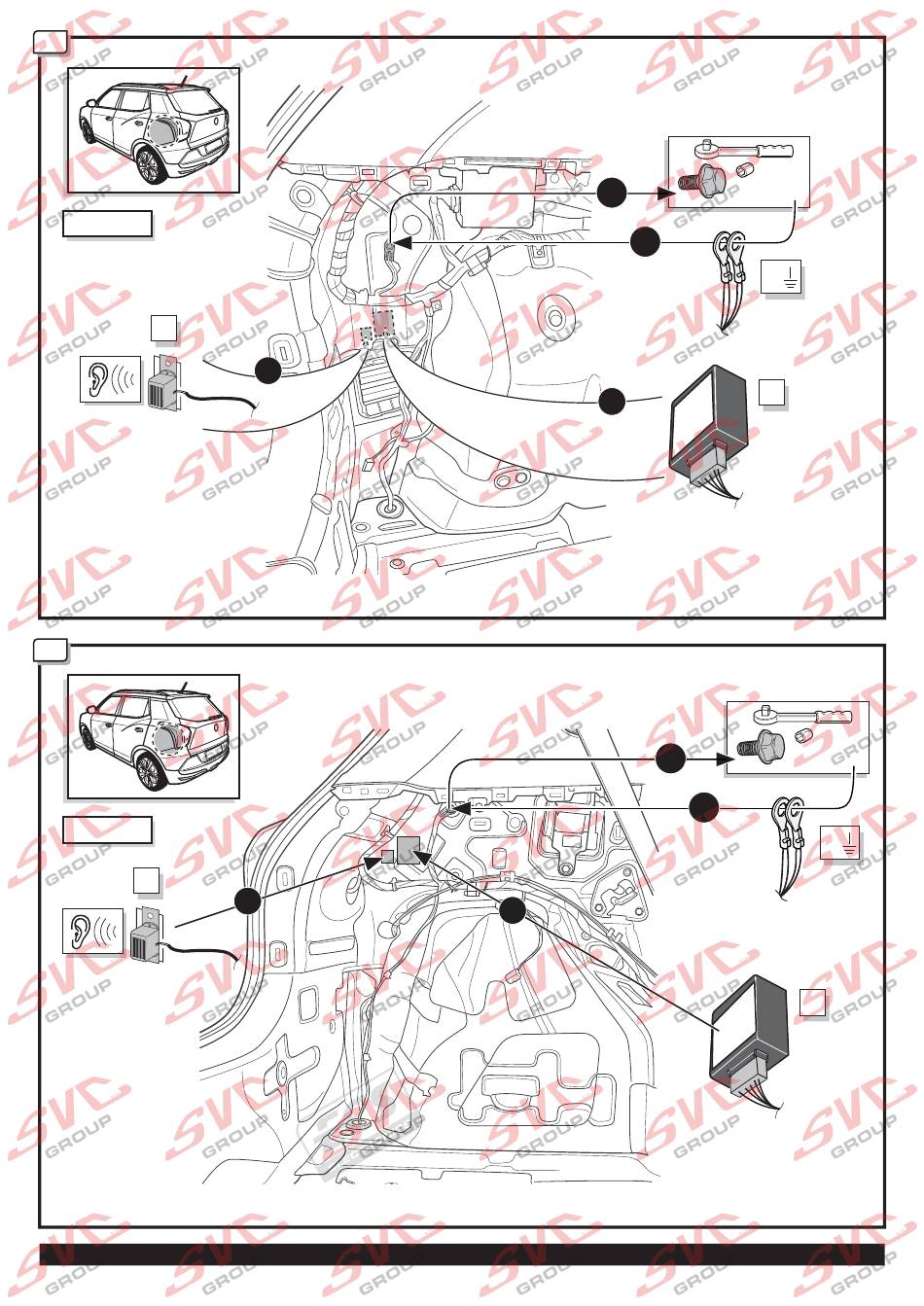 SVC GROUP