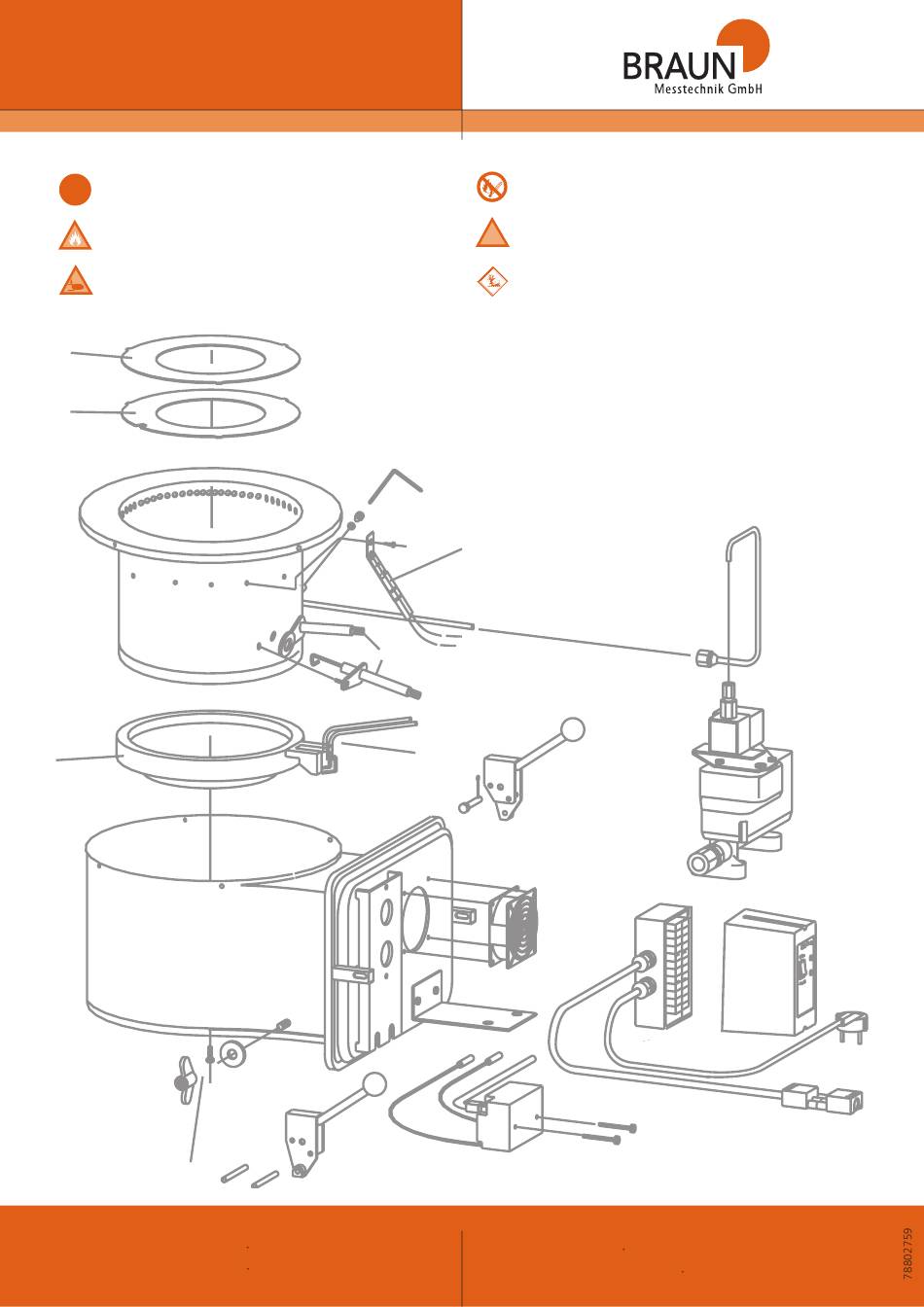 BRAUN
Messtechnik GmbH

78802759